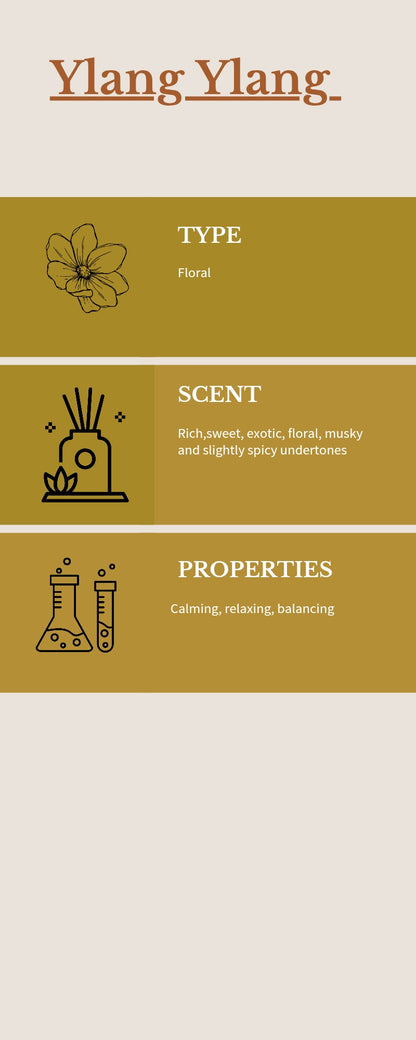 Ylang Ylang

TYPE

Floral

SCENT

Rich,sweet, exotic, floral, musky and slightly spicy undertones

PROPERTIES

Calming, relaxing, balancing