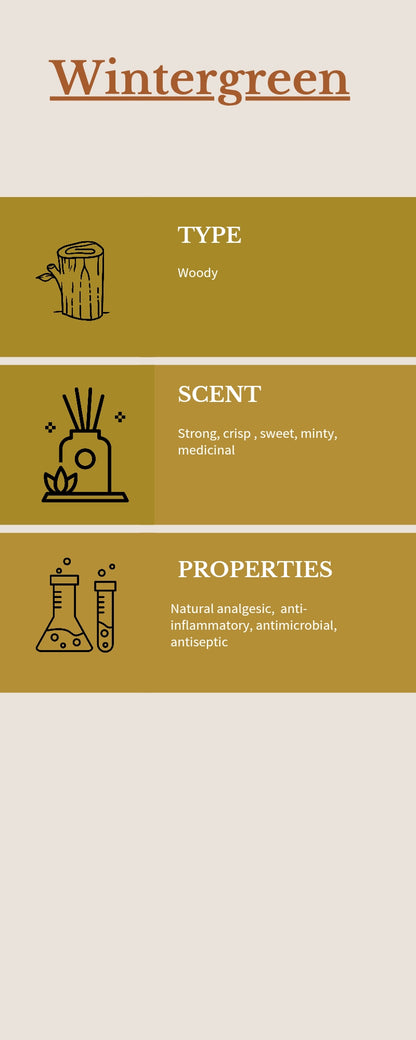 Wintergreen

TYPE

Woody

SCENT

Strong, crisp , sweet, minty, medicinal

PROPERTIES

Natural analgesic, anti-inflammatory, antimicrobial, antiseptic