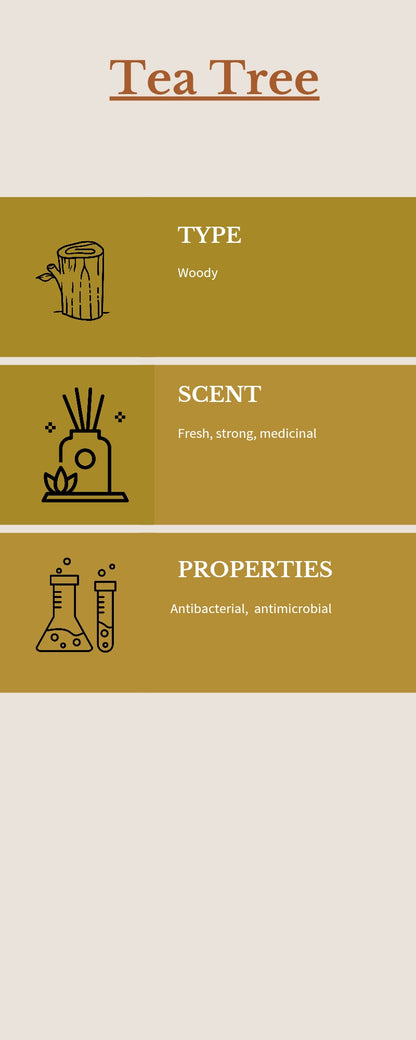 Tea Tree

TYPE

Woody

SCENT

Fresh, strong, medicinal

PROPERTIES

Antibacterial, antimicrobial