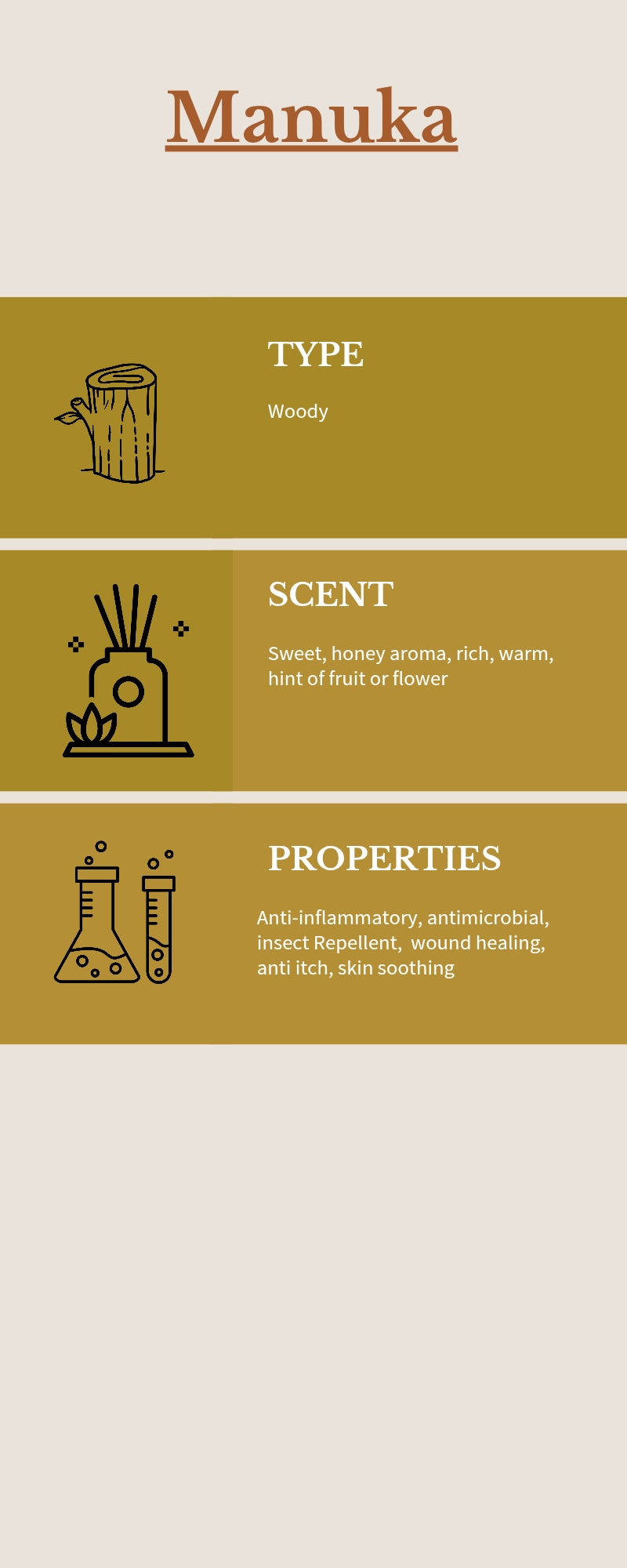 Manuka

TYPE

Woody

SCENT

Sweet, honey aroma, rich, warm, hint of fruit or flower

PROPERTIES

Anti-inflammatory, antimicrobial, insect Repellent, wound healing, anti itch, skin soothing