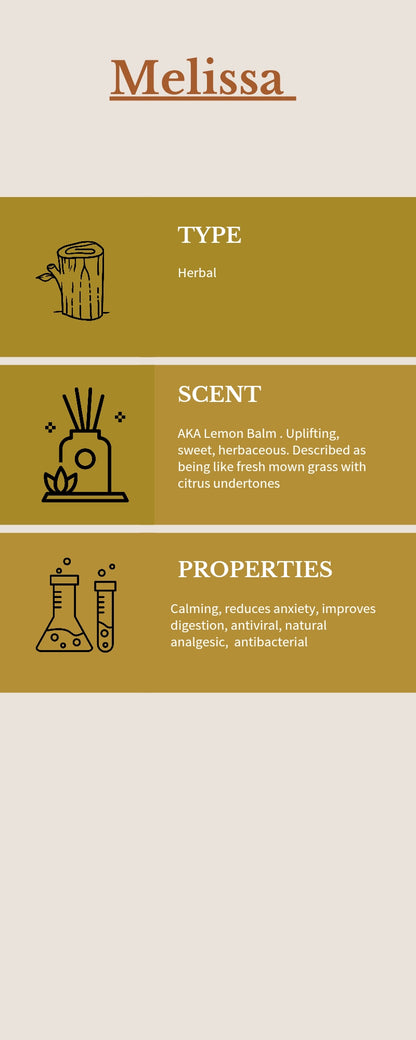 Melissa

TYPE

Herbal

SCENT

AKA Lemon Balm . Uplifting, sweet, herbaceous. Described as being like fresh mown grass with citrus undertones

PROPERTIES

Calming, reduces anxiety, improves digestion, antiviral, natural analgesic, antibacterial