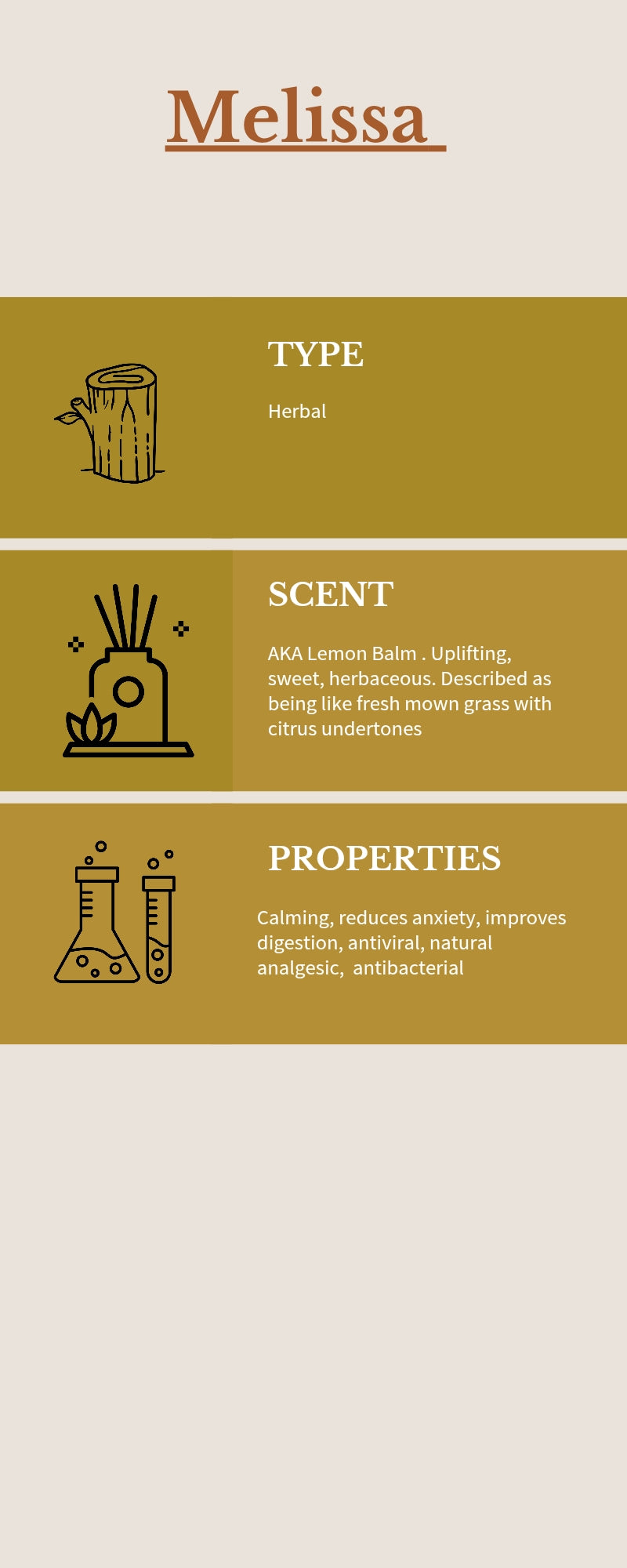 Melissa

TYPE

Herbal

SCENT

AKA Lemon Balm . Uplifting, sweet, herbaceous. Described as being like fresh mown grass with citrus undertones

PROPERTIES

Calming, reduces anxiety, improves digestion, antiviral, natural analgesic, antibacterial