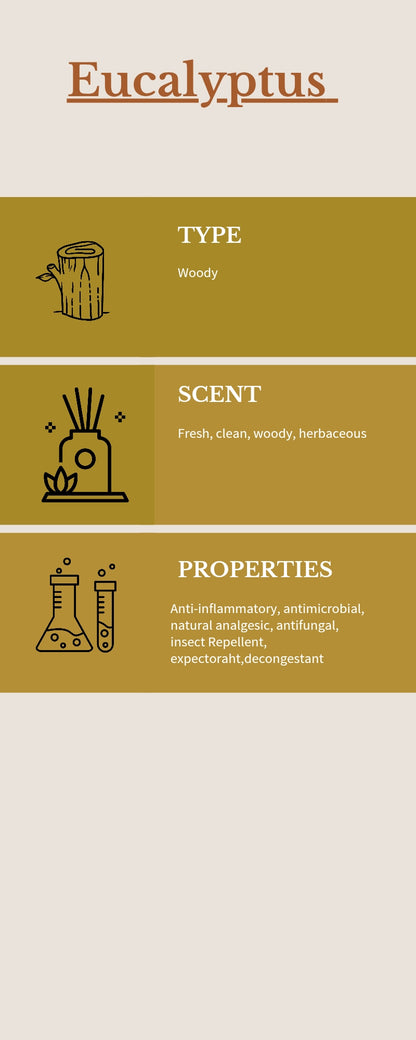 Eucalyptus

TYPE

Woody

SCENT

Fresh, clean, woody, herbaceous

PROPERTIES

Anti-inflammatory, antimicrobial, natural analgesic, antifungal, insect Repellent, expectoraht,decongestant