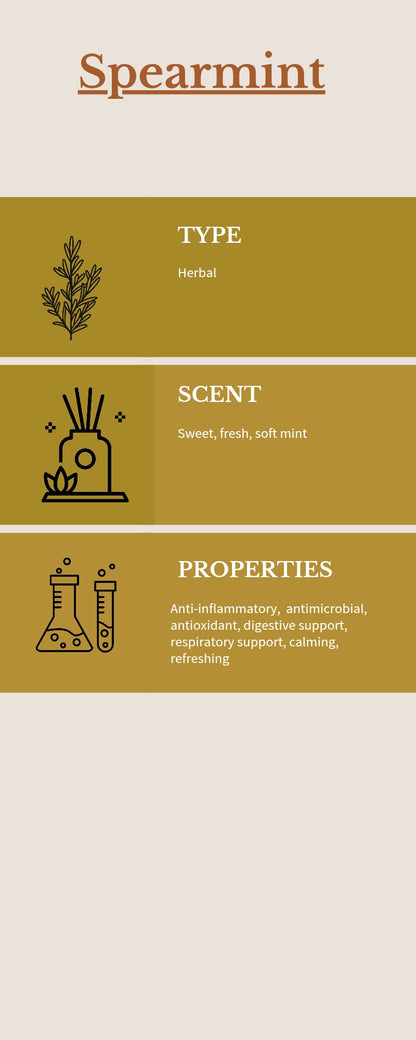 Spearmint

TYPE

Herbal

SCENT

Sweet, fresh, soft mint

PROPERTIES

Anti-inflammatory, antimicrobial, antioxidant, digestive support, respiratory support, calming, refreshing