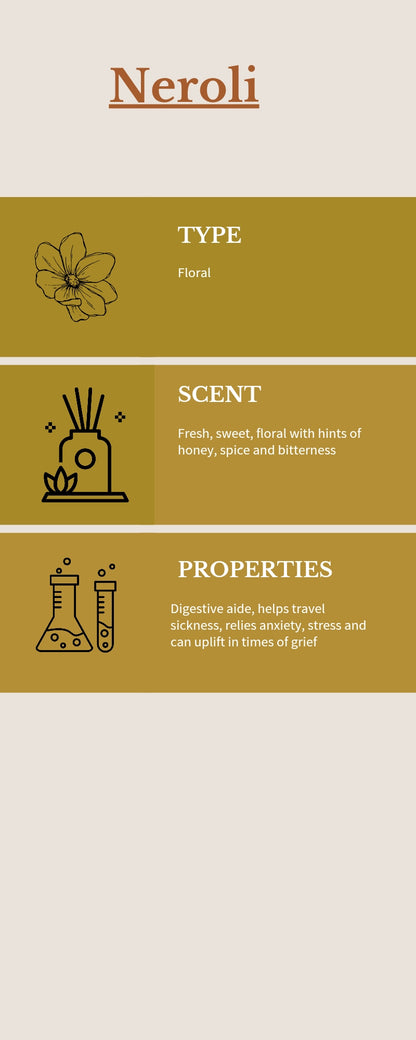 Neroli

TYPE

Floral

SCENT

Fresh, sweet, floral with hints of honey, spice and bitterness

PROPERTIES

Digestive aide, helps travel sickness, relies anxiety, stress and can uplift in times of grief