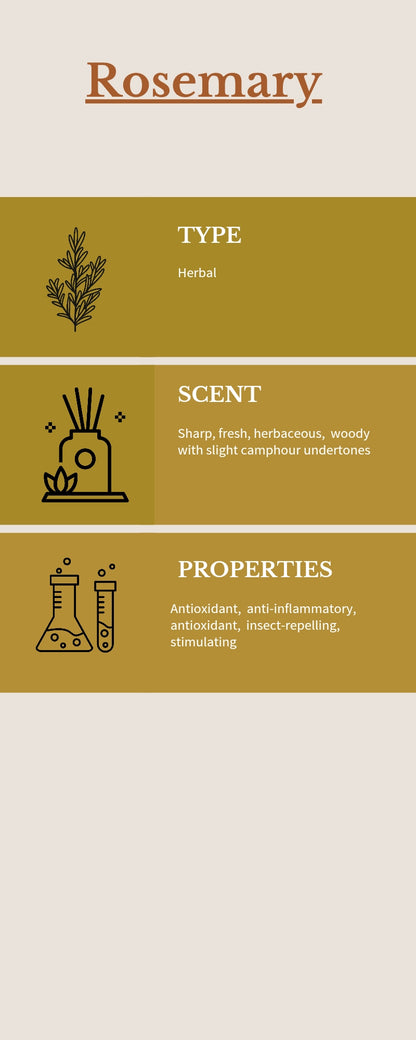 Rosemary

TYPE

Herbal

SCENT

Sharp, fresh, herbaceous, woody with slight camphour undertones

PROPERTIES

Antioxidant, anti-inflammatory, antioxidant, insect-repelling, stimulating