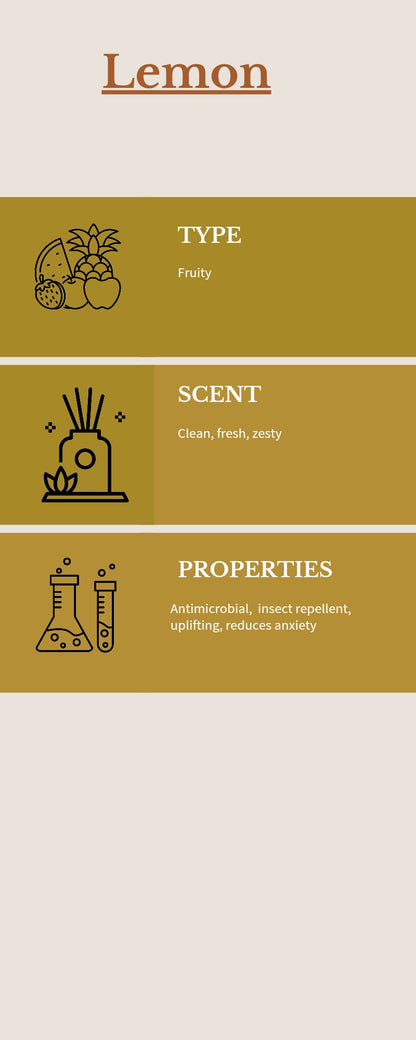 Lemon

TYPE

Fruity

SCENT

Clean, fresh, zesty

PROPERTIES

Antimicrobial, insect repellent, uplifting, reduces anxiety