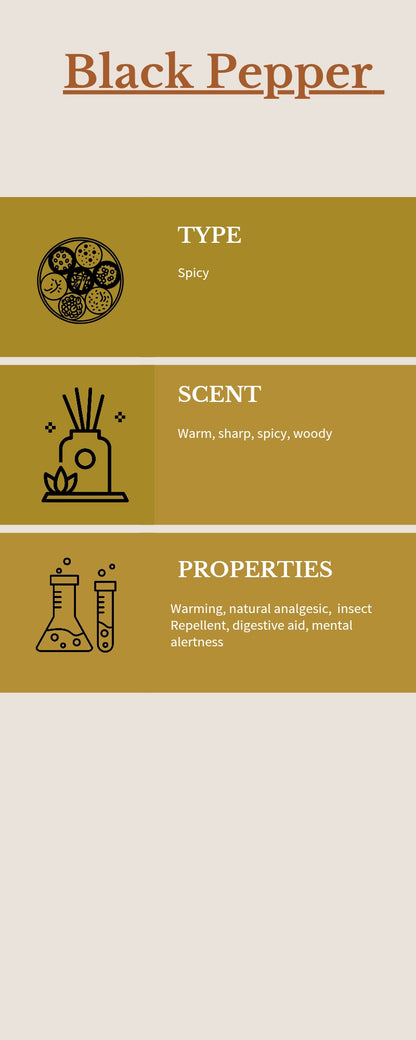 Black Pepper

TYPE

Spicy

SCENT

Warm, sharp, spicy, woody

PROPERTIES

Warming, natural analgesic, insect Repellent, digestive aid, mental alertness