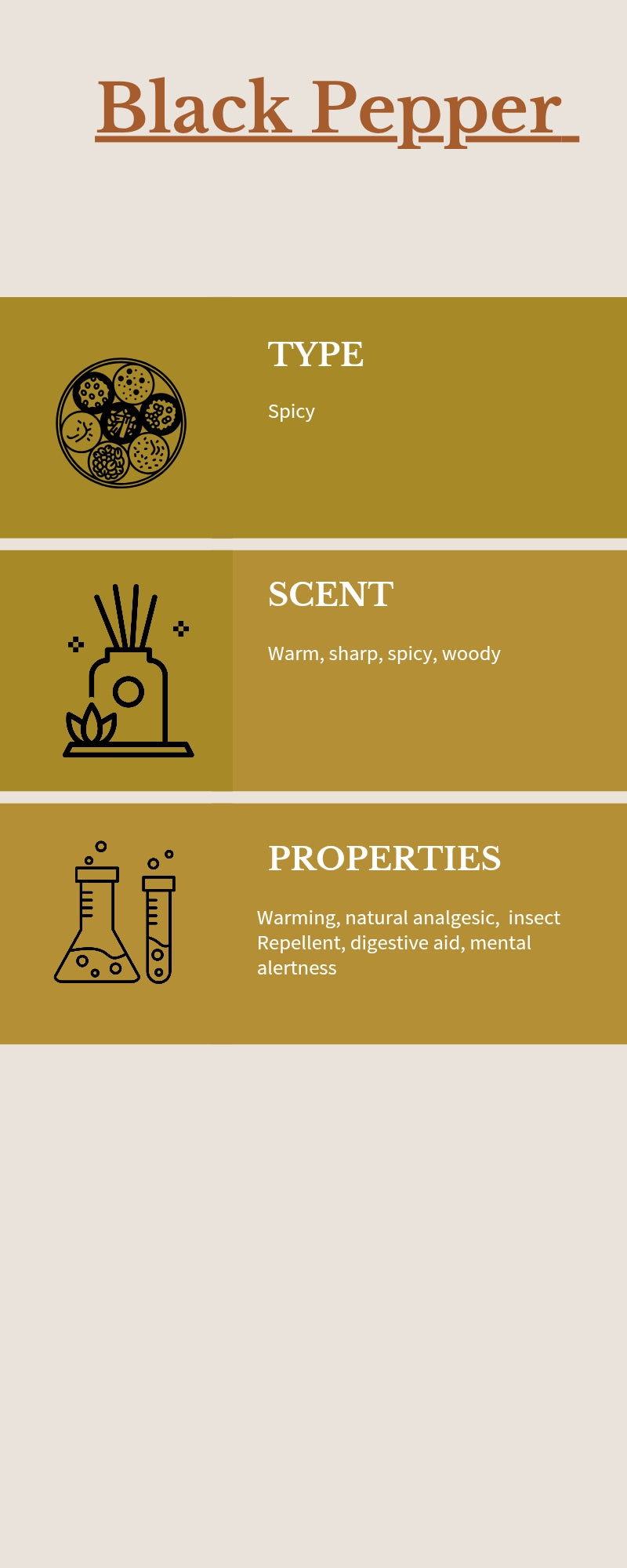 Black Pepper

TYPE

Spicy

SCENT

Warm, sharp, spicy, woody

PROPERTIES

Warming, natural analgesic, insect Repellent, digestive aid, mental alertness