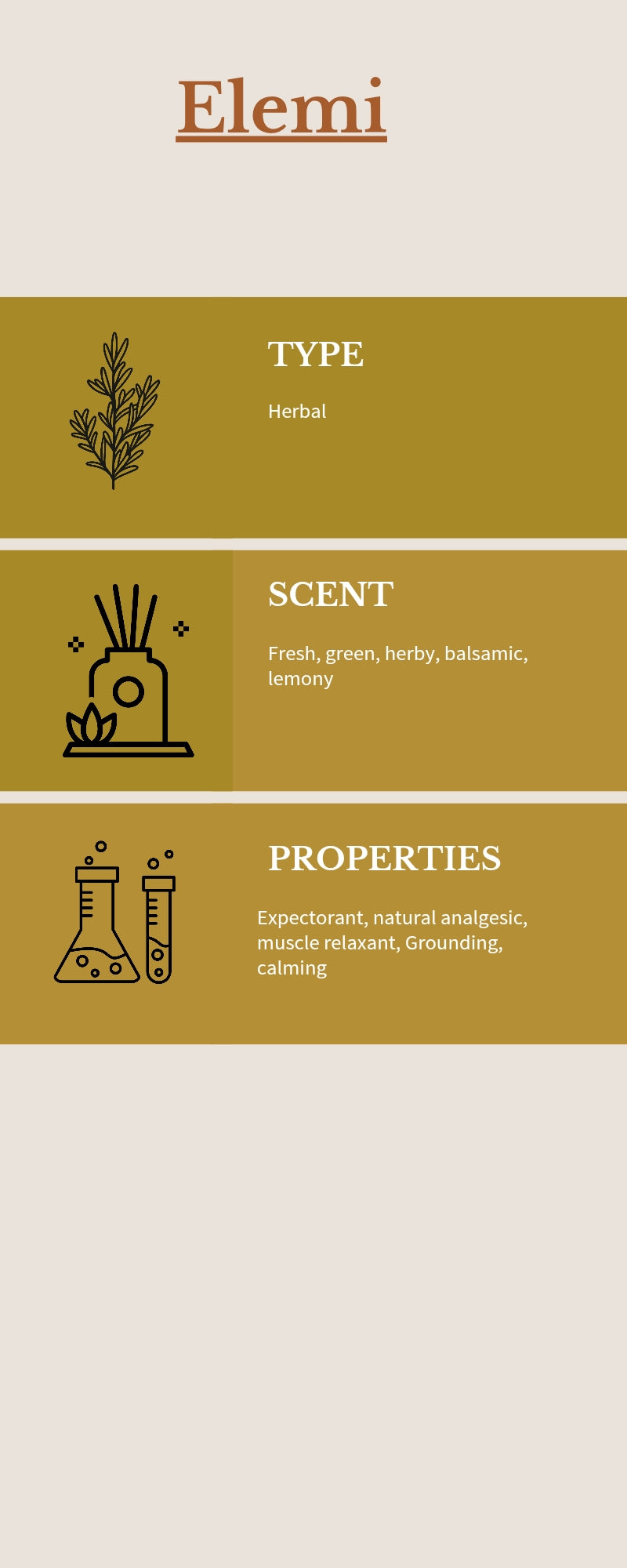 Elemi

TYPE

Herbal

SCENT

Fresh, green, herby, balsamic, lemony

PROPERTIES

Expectorant, natural analgesic, muscle relaxant, Grounding, calming