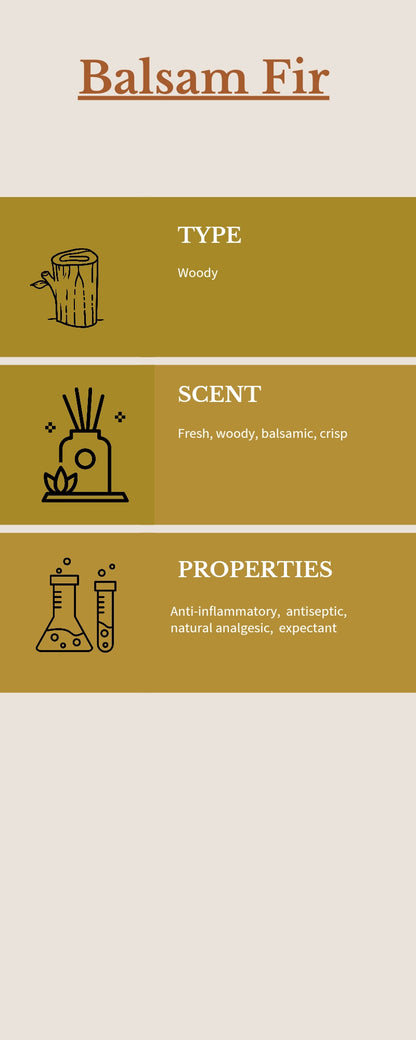 Balsam Fir

TYPE

Woody

SCENT

Fresh, woody, balsamic, crisp

PROPERTIES

Anti-inflammatory, antiseptic, natural analgesic, expectant