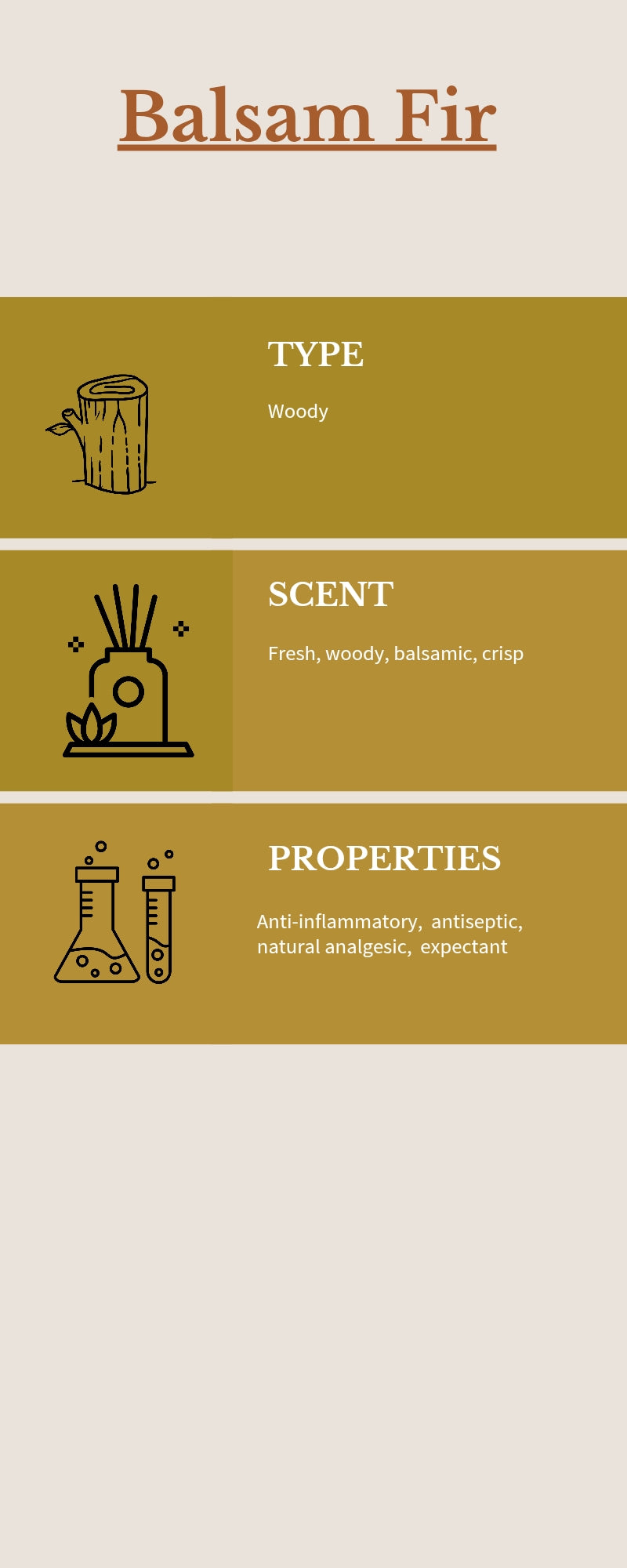 Balsam Fir

TYPE

Woody

SCENT

Fresh, woody, balsamic, crisp

PROPERTIES

Anti-inflammatory, antiseptic, natural analgesic, expectant