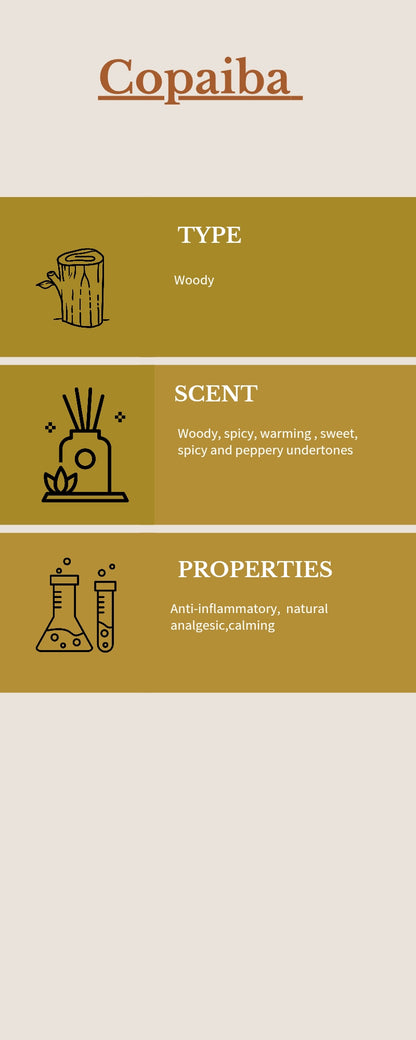 Copaiba

TYPE

Woody

SCENT

Woody, spicy, warming , sweet, spicy and peppery undertones

PROPERTIES

Anti-inflammatory, natural analgesic,calming