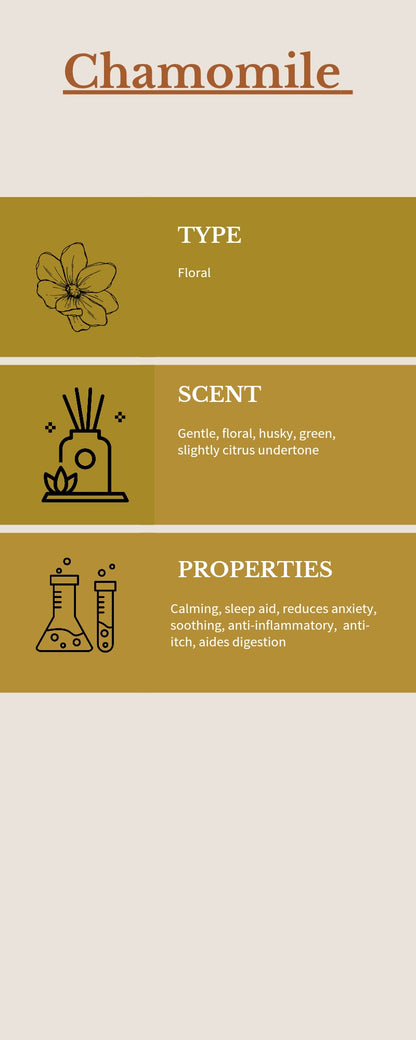 Chamomile

TYPE

Floral

SCENT

Gentle, floral, husky, green, slightly citrus undertone

PROPERTIES

Calming, sleep aid, reduces anxiety, soothing, anti-inflammatory, anti-itch, aides digestion