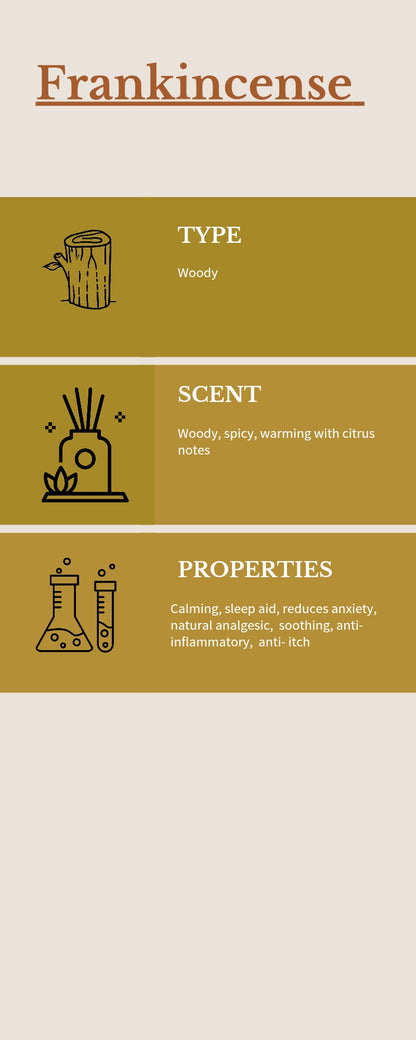 Frankincense

TYPE

Woody

SCENT

Woody, spicy, warming with citrus notes

PROPERTIES

Calming, sleep aid, reduces anxiety, natural analgesic, soothing, anti-inflammatory, anti- itch