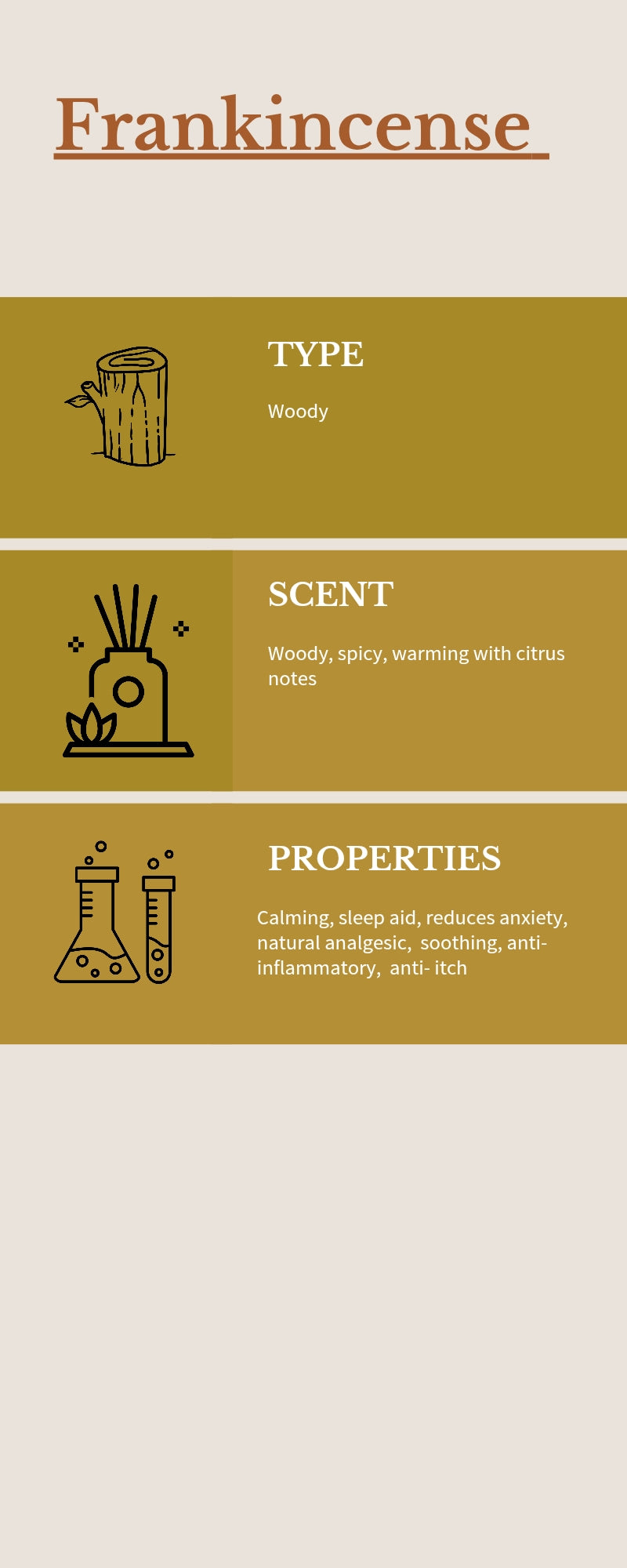 Frankincense

TYPE

Woody

SCENT

Woody, spicy, warming with citrus notes

PROPERTIES

Calming, sleep aid, reduces anxiety, natural analgesic, soothing, anti-inflammatory, anti- itch