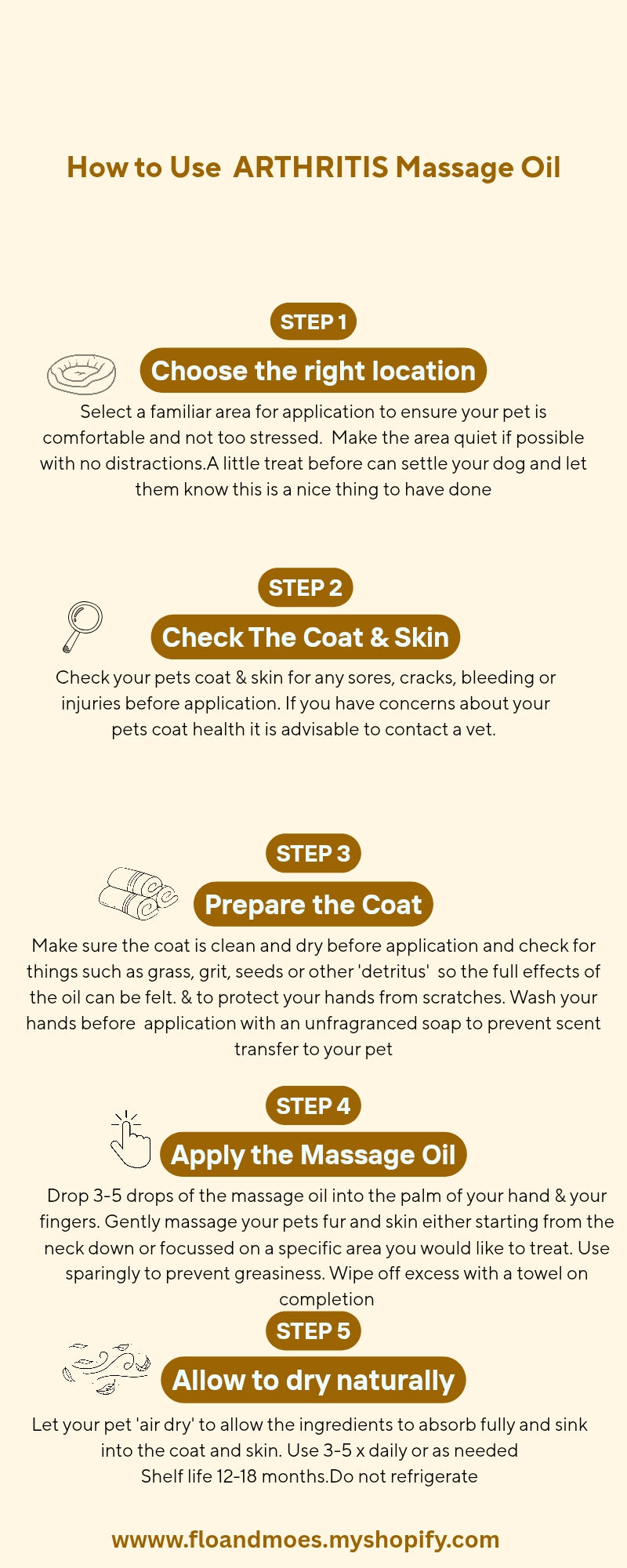 How to Use  ARTHRITIS Massage Oil

STEP 1

Choose the right location

Select a familiar area for application to ensure your pet is comfortable and not too stressed.  Make the area quiet if possible with no distractions.A little treat before can settle your dog and let them know this is a nice thing to have done

STEP 2

Check The Coat & Skin

Check your pets coat & skin for any sores, cracks, bleeding or injuries before application. If you have concerns about your pets coat health it is advisable to contact a vet.

STEP 3

Prepare the Coat

Make sure the coat is clean and dry before application and check for things such as grass, grit, seeds or other 'detritus'  so the full effects of the oil can be felt. & to protect your hands from scratches. Wash your hands before  application with an unfragranced soap to prevent scent transfer to your pet

STEP 4

Apply the Massage Oil

Drop 3-5 drops of the massage oil into the palm of your hand & your fingers. Gently massage your pets fur and skin either starting from the neck down or focussed on a specific area you would like to treat. Use sparingly to prevent greasiness. Wipe off excess with a towel on completion

STEP 5

Allow to dry naturally

Let your pet 'air dry' to allow the ingredients to absorb fully and sink into the coat and skin. Use 3-5 x daily or as needed
Shelf life 12-18 months.Do not refrigerate

wwww.floandmoes.myshopify.com