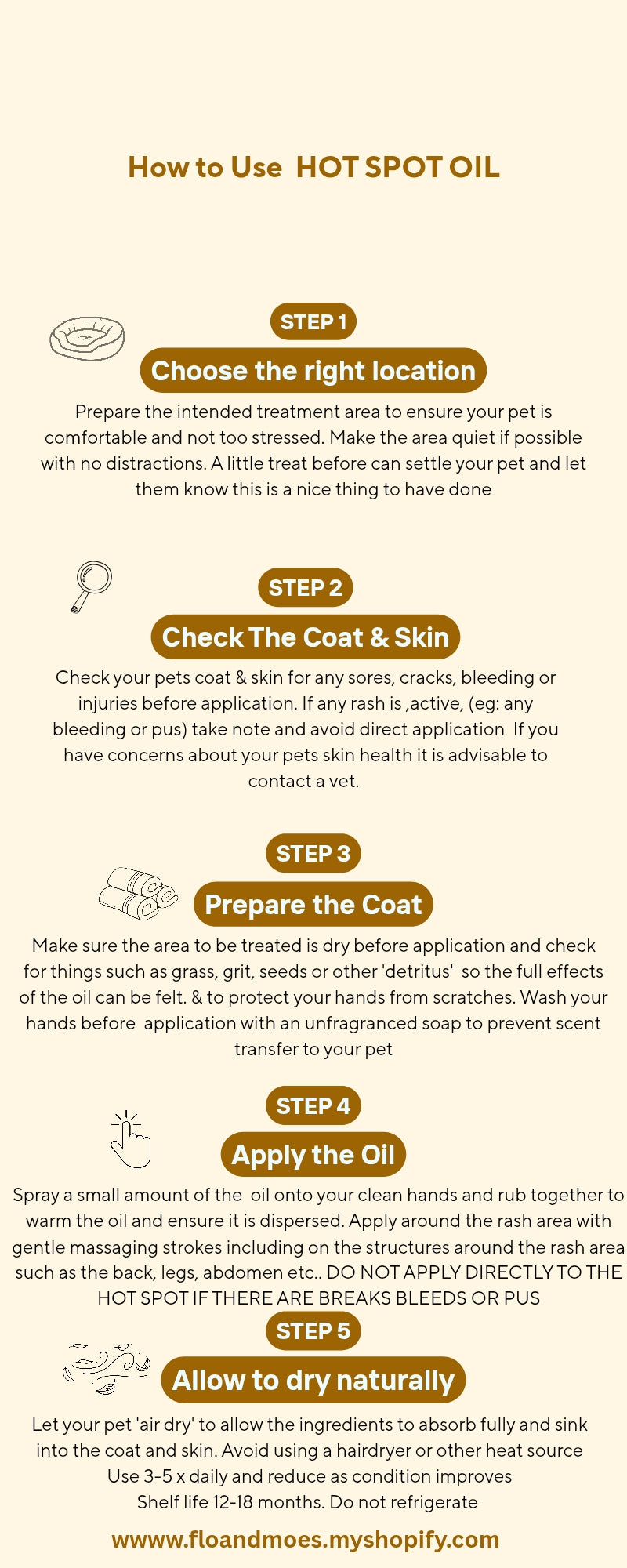 How to Use HOT SPOT OIL

STEP 1

Choose the right location

Prepare the intended treatment area to ensure your pet is comfortable and not too stressed. Make the area quiet if possible with no distractions. A little treat before can settle your pet and let them know this is a nice thing to have done

STEP 2

Check The Coat & Skin

Check your pets coat & skin for any sores, cracks, bleeding or injuries before application. If any rash is ,active, (eg: any bleeding or pus) take note and avoid direct application If you have concerns about your pets skin health it is advisable to contact a vet.

STEP 3

Prepare the Coat

Make sure the area to be treated is dry before application and check for things such as grass, grit, seeds or other 'detritus' so the full effects of the oil can be felt. & to protect your hands from scratches. Wash your hands before application with an unfragranced soap to prevent scent transfer to your pet

STEP 4

Apply the Oil

Spray a small amount of the oil onto your clean hands and rub together to warm the oil and ensure it is dispersed. Apply around the rash area with gentle massaging strokes including on the structures around the rash area such as the back, legs, abdomen etc.. DO NOT APPLY DIRECTLY TO THE HOT SPOT IF THERE ARE BREAKS BLEEDS OR PUS

STEP 5

Allow to dry naturally

Let your pet 'air dry' to allow the ingredients to absorb fully and sink into the coat and skin. Avoid using a hairdryer or other heat source
Use 3-5 x daily and reduce as condition improves
Shelf life 12-18 months. Do not refrigerate

wwww.floandmoes.myshopify.com