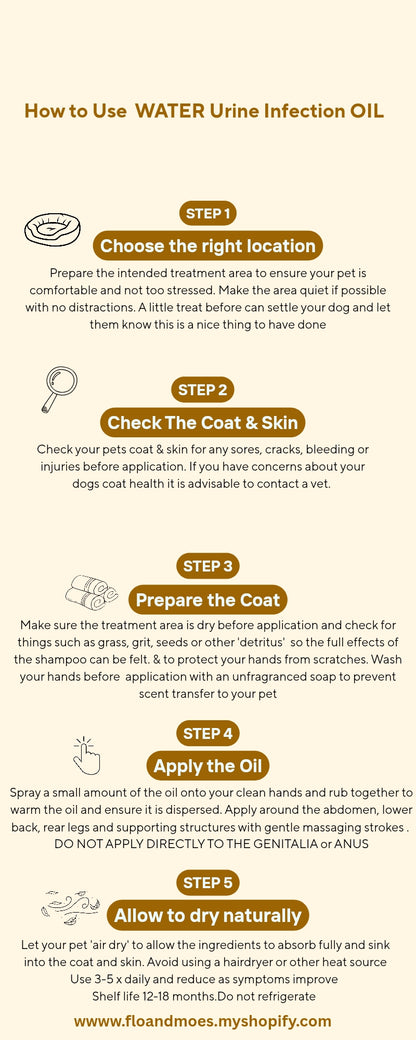 How to Use  WATER Urine Infection OIL

STEP 1

Choose the right location

Prepare the intended treatment area to ensure your pet is comfortable and not too stressed. Make the area quiet if possible with no distractions. A little treat before can settle your dog and let them know this is a nice thing to have done

STEP 2

Check The Coat & Skin

Check your pets coat & skin for any sores, cracks, bleeding or injuries before application. If you have concerns about your dogs coat health it is advisable to contact a vet.

STEP 3

Prepare the Coat

Make sure the treatment area is dry before application and check for things such as grass, grit, seeds or other 'detritus' so the full effects of the shampoo can be felt. & to protect your hands from scratches. Wash your hands before application with an unfragranced soap to prevent scent transfer to your pet

STEP 4

Apply the Oil

Spray a small amount of the oil onto your clean hands and rub together to warm the oil and ensure it is dispersed. Apply around the abdomen, lower back, rear legs and supporting structures with gentle massaging strokes . DO NOT APPLY DIRECTLY TO THE GENITALIA or ANUS

STEP 5

Allow to dry naturally

Let your pet 'air dry' to allow the ingredients to absorb fully and sink into the coat and skin. Avoid using a hairdryer or other heat source
Use 3-5 x daily and reduce as symptoms improve
Shelf life 12-18 months.Do not refrigerate

wwww.floandmoes.myshopify.com