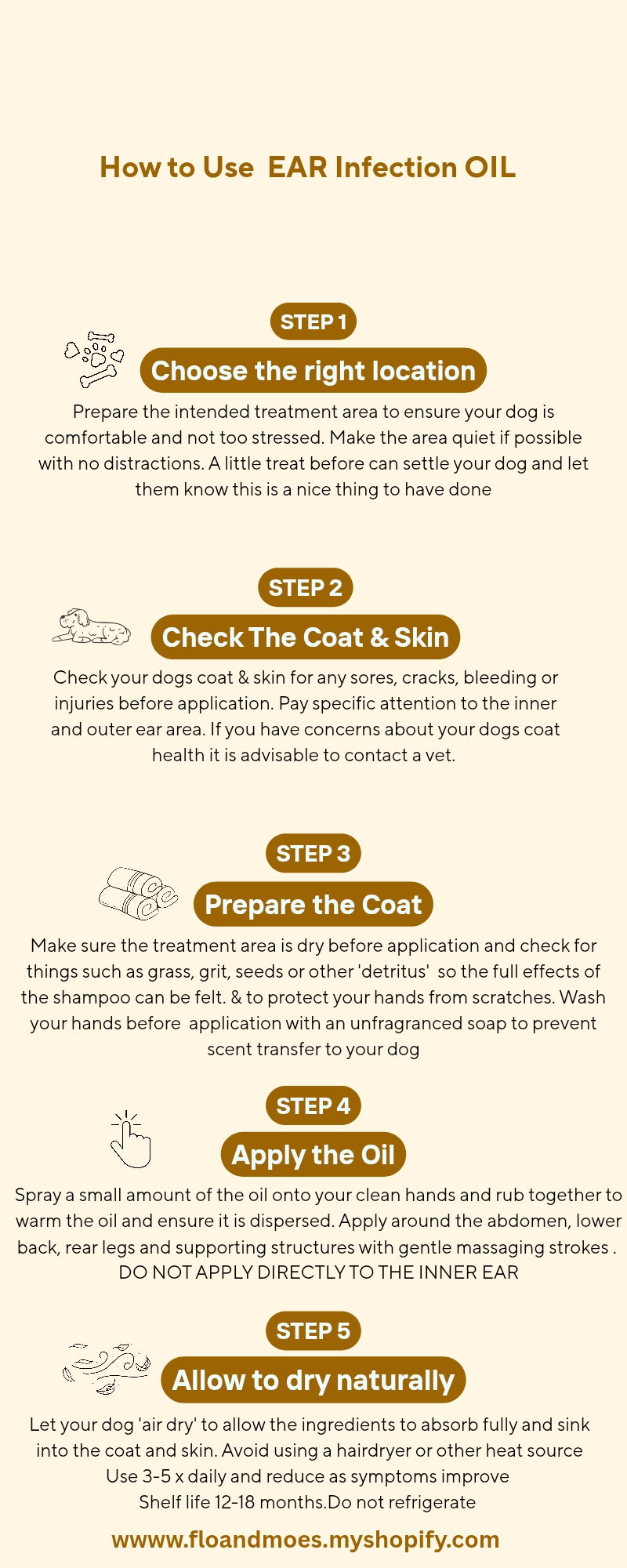 How to Use EAR Infection OIL

STEP 1

Choose the right location

Prepare the intended treatment area to ensure your dog is comfortable and not too stressed. Make the area quiet if possible with no distractions. A little treat before can settle your dog and let them know this is a nice thing to have done

STEP 2

Check The Coat & Skin

Check your dogs coat & skin for any sores, cracks, bleeding or injuries before application. Pay specific attention to the inner and outer ear area. If you have concerns about your dogs coat health it is advisable to contact a vet.

STEP 3

Prepare the Coat

Make sure the treatment area is dry before application and check for things such as grass, grit, seeds or other 'detritus' so the full effects of the shampoo can be felt. & to protect your hands from scratches. Wash your hands before application with an unfragranced soap to prevent scent transfer to your dog

STEP 4

Apply the Oil

Spray a small amount of the oil onto your clean hands and rub together to warm the oil and ensure it is dispersed. Apply around the abdomen, lower back, rear legs and supporting structures with gentle massaging strokes . DO NOT APPLY DIRECTLY TO THE INNER EAR

STEP 5

Allow to dry naturally

Let your dog 'air dry' to allow the ingredients to absorb fully and sink into the coat and skin. Avoid using a hairdryer or other heat source
Use 3-5 x daily and reduce as symptoms improve
Shelf life 12-18 months.Do not refrigerate

wwww.floandmoes.myshopify.com