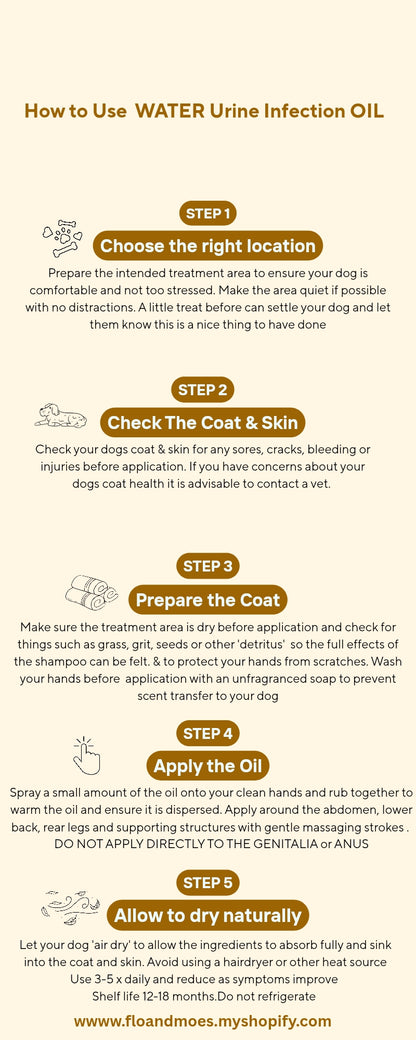 How to Use  WATER Urine Infection OIL

STEP 1

Choose the right location

Prepare the intended treatment area to ensure your dog is comfortable and not too stressed. Make the area quiet if possible with no distractions. A little treat before can settle your dog and let them know this is a nice thing to have done

STEP 2

Check The Coat & Skin

Check your dogs coat & skin for any sores, cracks, bleeding or injuries before application. If you have concerns about your dogs coat health it is advisable to contact a vet.

STEP 3

Prepare the Coat

Make sure the treatment area is dry before application and check for things such as grass, grit, seeds or other 'detritus'  so the full effects of the shampoo can be felt. & to protect your hands from scratches. Wash your hands before  application with an unfragranced soap to prevent scent transfer to your dog

STEP 4

Apply the Oil

Spray a small amount of the oil onto your clean hands and rub together to warm the oil and ensure it is dispersed. Apply around the abdomen, lower back, rear legs and supporting structures with gentle massaging strokes . DO NOT APPLY DIRECTLY TO THE GENITALIA or ANUS

STEP 5

Allow to dry naturally

Let your dog 'air dry' to allow the ingredients to absorb fully and sink into the coat and skin. Avoid using a hairdryer or other heat source
Use 3-5 x daily and reduce as symptoms improve
Shelf life 12-18 months.Do not refrigerate

wwww.floandmoes.myshopify.com