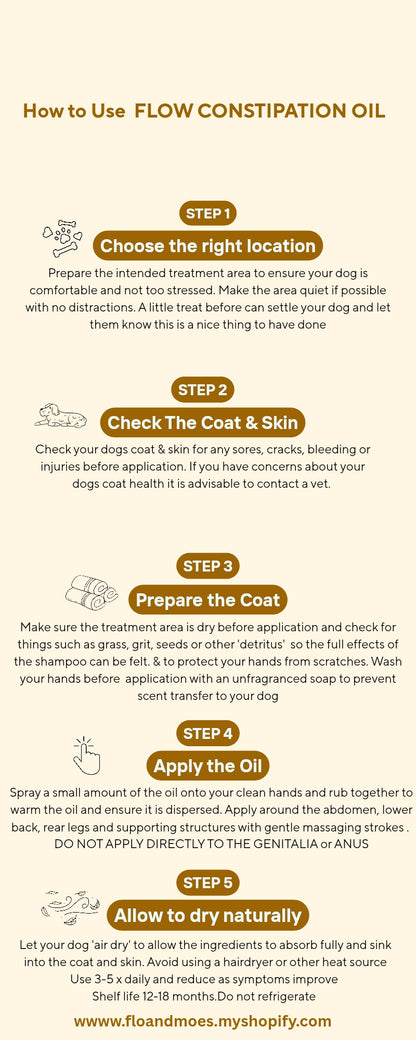 How to Use FLOW CONSTIPATION OIL

STEP 1

Choose the right location

Prepare the intended treatment area to ensure your dog is comfortable and not too stressed. Make the area quiet if possible with no distractions. A little treat before can settle your dog and let them know this is a nice thing to have done

STEP 2

Check The Coat & Skin

Check your dogs coat & skin for any sores, cracks, bleeding or injuries before application. If you have concerns about your dogs coat health it is advisable to contact a vet.

STEP 3

Prepare the Coat

Make sure the treatment area is dry before application and check for things such as grass, grit, seeds or other 'detritus' so the full effects of the shampoo can be felt. & to protect your hands from scratches. Wash your hands before application with an unfragranced soap to prevent scent transfer to your dog

STEP 4

Apply the Oil

Spray a small amount of the oil onto your clean hands and rub together to warm the oil and ensure it is dispersed. Apply around the abdomen, lower back, rear legs and supporting structures with gentle massaging strokes . DO NOT APPLY DIRECTLY TO THE GENITALIA or ANUS

STEP 5

Allow to dry naturally

Let your dog 'air dry' to allow the ingredients to absorb fully and sink into the coat and skin. Avoid using a hairdryer or other heat source
Use 3-5 x daily and reduce as symptoms improve
Shelf life 12-18 months.Do not refrigerate

wwww.floandmoes.myshopify.com