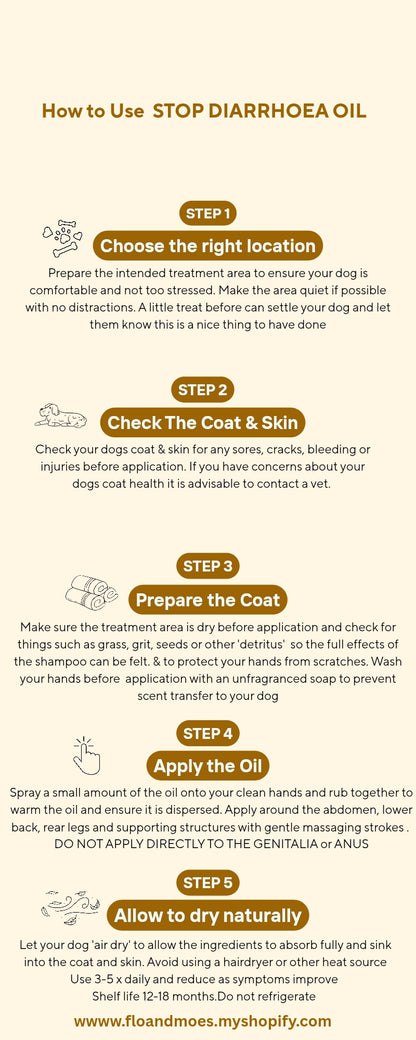 How to Use STOP DIARRHOEA OIL

STEP 1

Choose the right location

Prepare the intended treatment area to ensure your dog is comfortable and not too stressed. Make the area quiet if possible with no distractions. A little treat before can settle your dog and let them know this is a nice thing to have done

STEP 2

Check The Coat & Skin

Check your dogs coat & skin for any sores, cracks, bleeding or injuries before application. If you have concerns about your dogs coat health it is advisable to contact a vet.

STEP 3

Prepare the Coat

Make sure the treatment area is dry before application and check for things such as grass, grit, seeds or other 'detritus' so the full effects of the shampoo can be felt. & to protect your hands from scratches. Wash your hands before application with an unfragranced soap to prevent scent transfer to your dog

STEP 4

Apply the Oil

Spray a small amount of the oil onto your clean hands and rub together to warm the oil and ensure it is dispersed. Apply around the abdomen, lower back, rear legs and supporting structures with gentle massaging strokes . DO NOT APPLY DIRECTLY TO THE GENITALIA or ANUS

STEP 5

Allow to dry naturally

Let your dog 'air dry' to allow the ingredients to absorb fully and sink into the coat and skin. Avoid using a hairdryer or other heat source
Use 3-5 x daily and reduce as symptoms improve
Shelf life 12-18 months.Do not refrigerate

wwww.floandmoes.myshopify.com