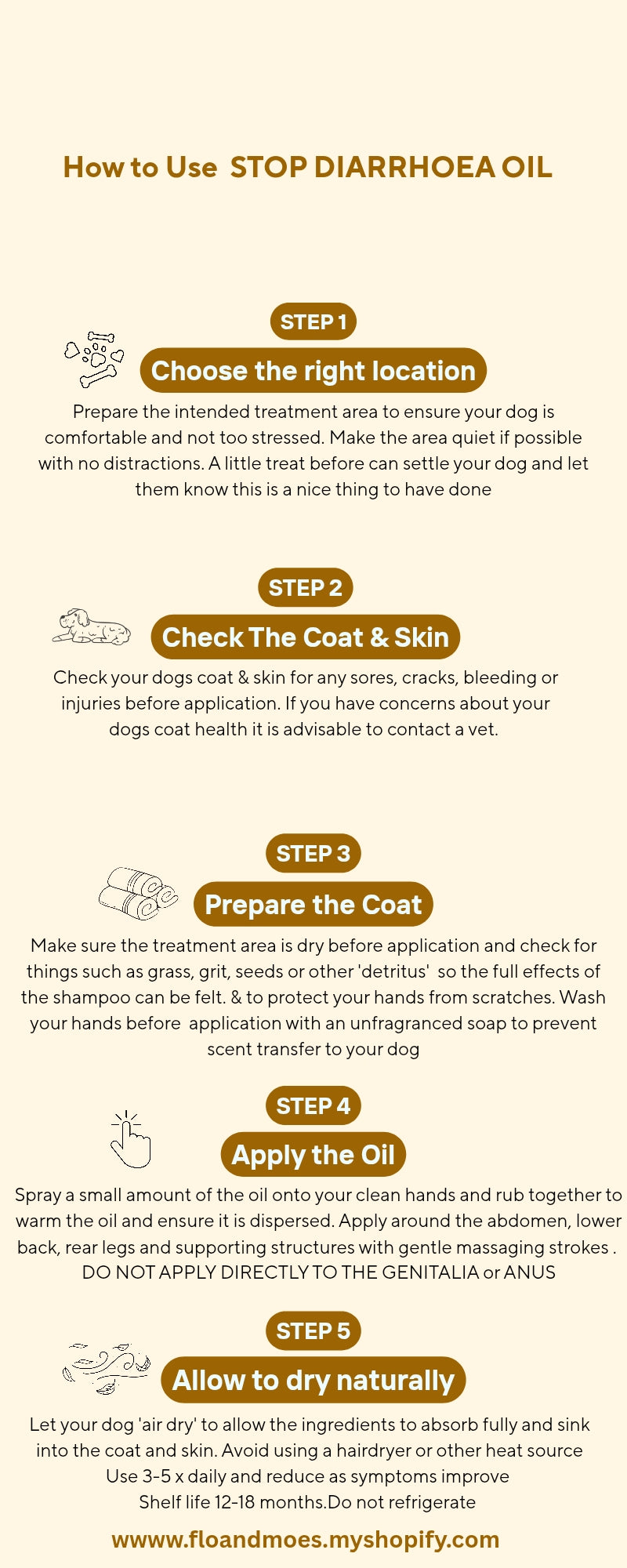 How to Use STOP DIARRHOEA OIL

STEP 1

Choose the right location

Prepare the intended treatment area to ensure your dog is comfortable and not too stressed. Make the area quiet if possible with no distractions. A little treat before can settle your dog and let them know this is a nice thing to have done

STEP 2

Check The Coat & Skin

Check your dogs coat & skin for any sores, cracks, bleeding or injuries before application. If you have concerns about your dogs coat health it is advisable to contact a vet.

STEP 3

Prepare the Coat

Make sure the treatment area is dry before application and check for things such as grass, grit, seeds or other 'detritus' so the full effects of the shampoo can be felt. & to protect your hands from scratches. Wash your hands before application with an unfragranced soap to prevent scent transfer to your dog

STEP 4

Apply the Oil

Spray a small amount of the oil onto your clean hands and rub together to warm the oil and ensure it is dispersed. Apply around the abdomen, lower back, rear legs and supporting structures with gentle massaging strokes . DO NOT APPLY DIRECTLY TO THE GENITALIA or ANUS

STEP 5

Allow to dry naturally

Let your dog 'air dry' to allow the ingredients to absorb fully and sink into the coat and skin. Avoid using a hairdryer or other heat source
Use 3-5 x daily and reduce as symptoms improve
Shelf life 12-18 months.Do not refrigerate

wwww.floandmoes.myshopify.com