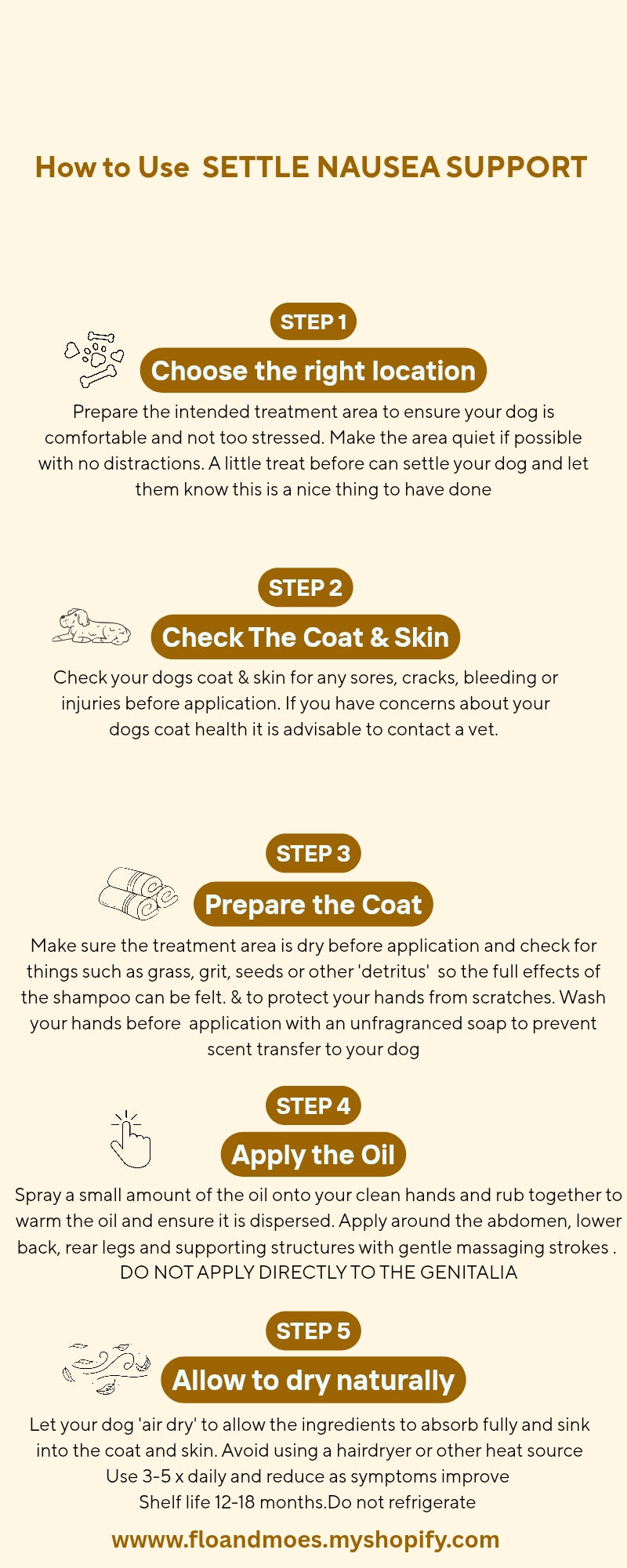 How to Use SETTLE NAUSEA SUPPORT

STEP 1

Choose the right location

Prepare the intended treatment area to ensure your dog is comfortable and not too stressed. Make the area quiet if possible with no distractions. A little treat before can settle your dog and let them know this is a nice thing to have done

STEP 2

Check The Coat & Skin

Check your dogs coat & skin for any sores, cracks, bleeding or injuries before application. If you have concerns about your dogs coat health it is advisable to contact a vet.

STEP 3

Prepare the Coat

Make sure the treatment area is dry before application and check for things such as grass, grit, seeds or other 'detritus' so the full effects of the shampoo can be felt. & to protect your hands from scratches. Wash your hands before application with an unfragranced soap to prevent scent transfer to your dog

STEP 4

Apply the Oil

Spray a small amount of the oil onto your clean hands and rub together to warm the oil and ensure it is dispersed. Apply around the abdomen, lower back, rear legs and supporting structures with gentle massaging strokes . DO NOT APPLY DIRECTLY TO THE GENITALIA

STEP 5

Allow to dry naturally

Let your dog 'air dry' to allow the ingredients to absorb fully and sink into the coat and skin. Avoid using a hairdryer or other heat source
Use 3-5 x daily and reduce as symptoms improve
Shelf life 12-18 months.Do not refrigerate

wwww.floandmoes.myshopify.com