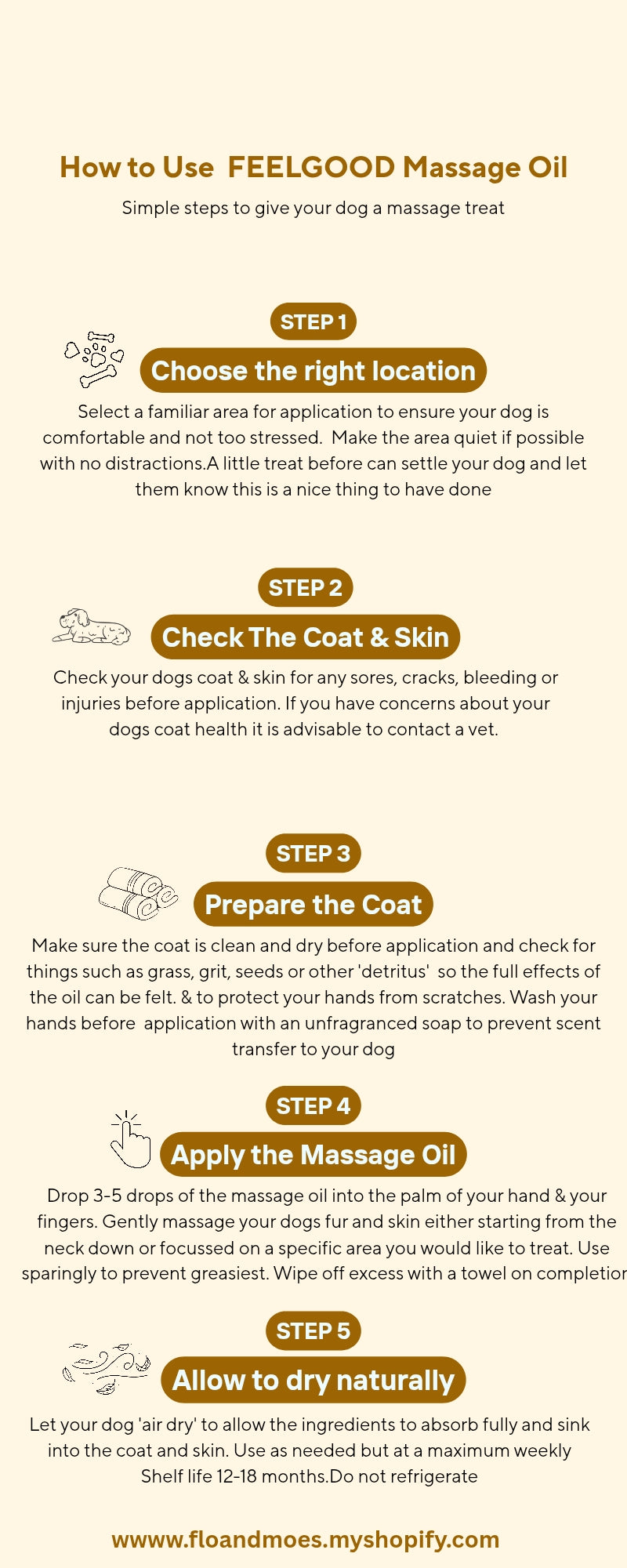 How to Use FEELGOOD Massage Oil

Simple steps to give your dog a massage treat

STEP 1

Choose the right location

Select a familiar area for application to ensure your dog is comfortable and not too stressed. Make the area quiet if possible with no distractions.A little treat before can settle your dog and let them know this is a nice thing to have done

STEP 2

Check The Coat & Skin

Check your dogs coat & skin for any sores, cracks, bleeding or injuries before application. If you have concerns about your dogs coat health it is advisable to contact a vet.

STEP 3

Prepare the Coat

Make sure the coat is clean and dry before application and check for things such as grass, grit, seeds or other 'detritus' so the full effects of the oil can be felt. & to protect your hands from scratches. Wash your hands before application with an unfragranced soap to prevent scent transfer to your dog

STEP 4

Apply the Massage Oil

Drop 3-5 drops of the massage oil into the palm of your hand & your fingers. Gently massage your dogs fur and skin either starting from the neck down or focussed on a specific area you would like to treat. Use sparingly to prevent greasiest. Wipe off excess with a towel on completion

STEP 5

Allow to dry naturally

Let your dog 'air dry' to allow the ingredients to absorb fully and sink into the coat and skin. Use as needed but at a maximum weekly Shelf life 12-18 months.Do not refrigerate

wwww.floandmoes.myshopify.com