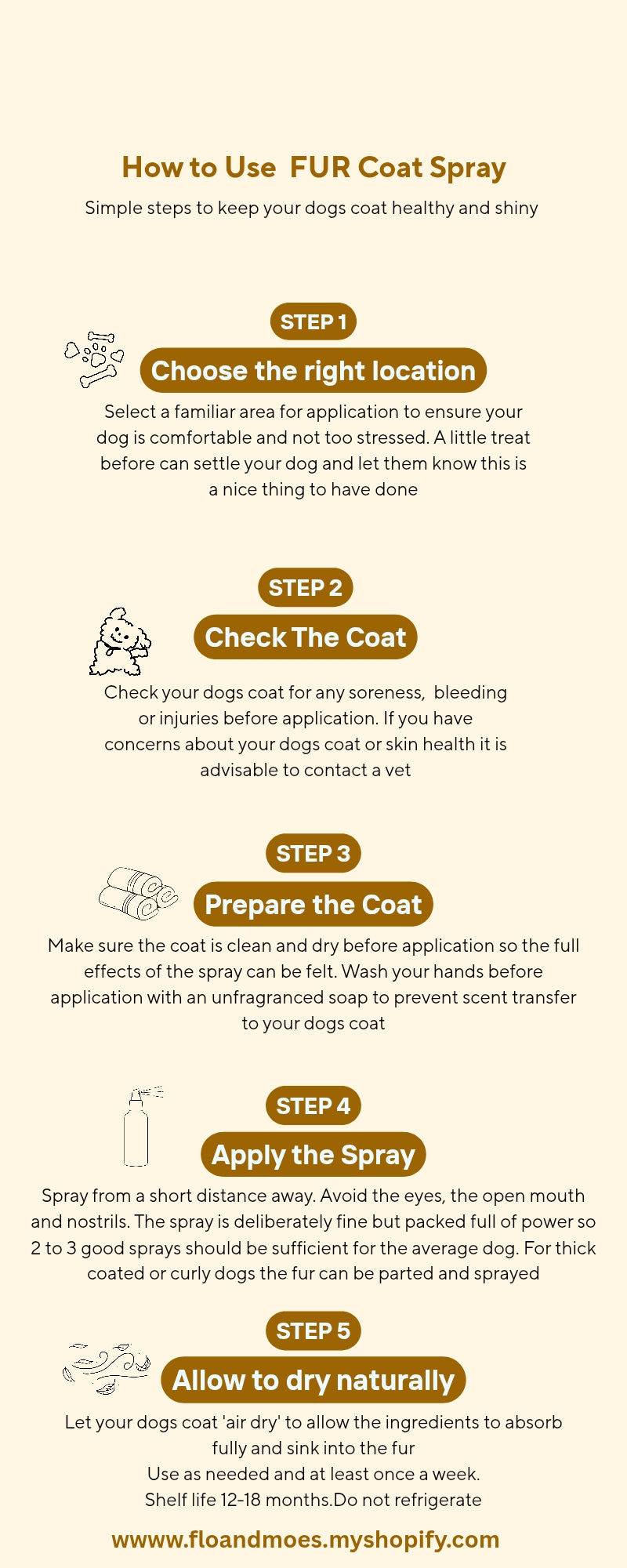 How to Use  FUR Coat Spray

Simple steps to keep your dogs coat healthy and shiny

STEP 1

Choose the right location

Select a familiar area for application to ensure your dog is comfortable and not too stressed. A little treat before can settle your dog and let them know this is a nice thing to have done

STEP 2

Check The Coat

Check your dogs coat for any soreness,  bleeding or injuries before application. If you have concerns about your dogs coat or skin health it is advisable to contact a vet

STEP 3

Prepare the Coat

Make sure the coat is clean and dry before application so the full effects of the spray can be felt. Wash your hands before application with an unfragranced soap to prevent scent transfer to your dogs coat

STEP 4

Apply the Spray

Spray from a short distance away. Avoid the eyes, the open mouth and nostrils. The spray is deliberately fine but packed full of power so 2 to 3 good sprays should be sufficient for the average dog. For thick coated or curly dogs the fur can be parted and sprayed

STEP 5

Allow to dry naturally

Let your dogs coat 'air dry' to allow the ingredients to absorb fully and sink into the fur
Use as needed and at least once a week.
Shelf life 12-18 months.Do not refrigerate

wwww.floandmoes.myshopify.com