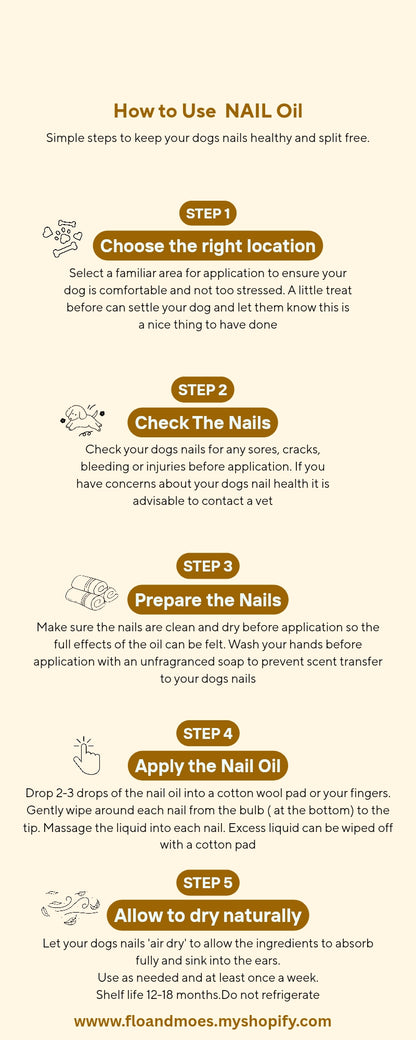 How to Use  NAIL Oil

Simple steps to keep your dogs nails healthy and split free.

STEP 1

Choose the right location

Select a familiar area for application to ensure your dog is comfortable and not too stressed. A little treat before can settle your dog and let them know this is a nice thing to have done

STEP 2

Check The Nails

Check your dogs nails for any sores, cracks, bleeding or injuries before application. If you have concerns about your dogs nail health it is advisable to contact a vet

STEP 3

Prepare the Nails

Make sure the nails are clean and dry before application so the full effects of the oil can be felt. Wash your hands before application with an unfragranced soap to prevent scent transfer to your dogs nails

STEP 4

Apply the Nail Oil

Drop 2-3 drops of the nail oil into a cotton wool pad or your fingers. Gently wipe around each nail from the bulb ( at the bottom) to the tip. Massage the liquid into each nail. Excess liquid can be wiped off with a cotton pad

STEP 5

Allow to dry naturally

Let your dogs nails 'air dry' to allow the ingredients to absorb fully and sink into the ears.
Use as needed and at least once a week.
Shelf life 12-18 months.Do not refrigerate

wwww.floandmoes.myshopify.com