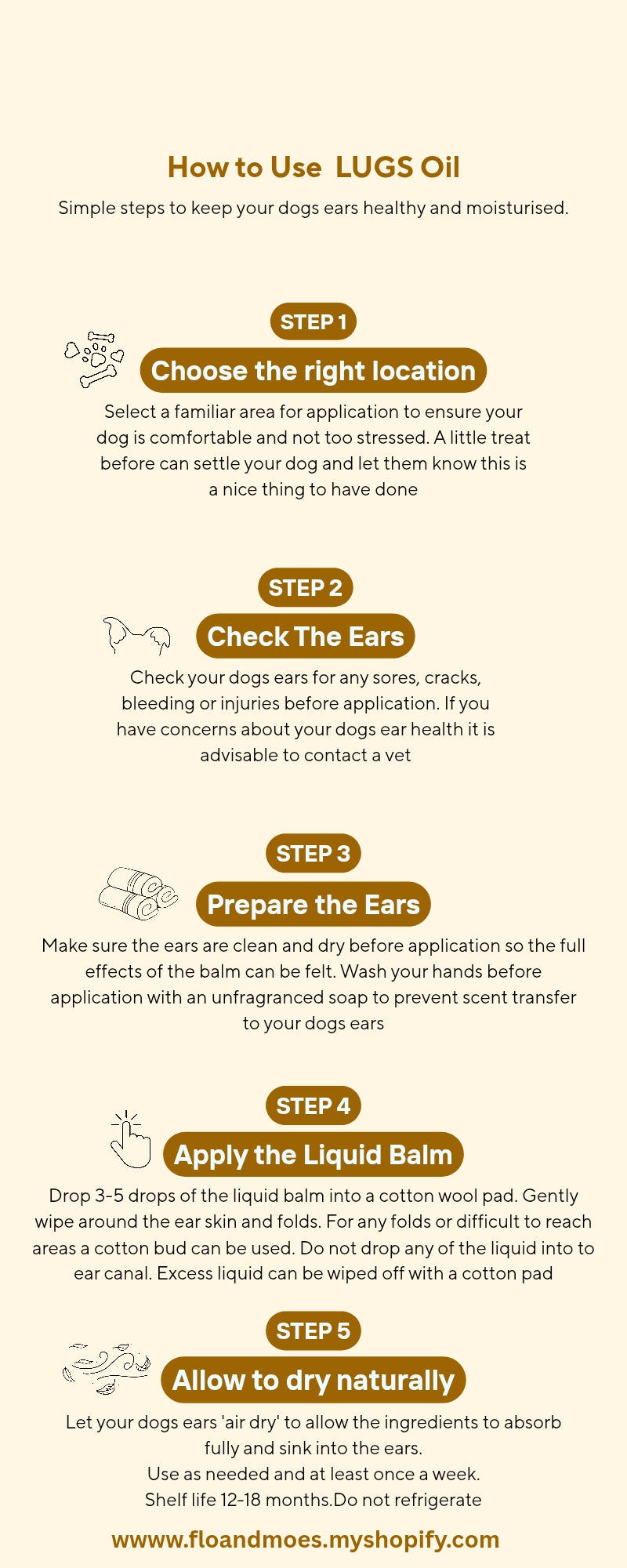 How to Use LUGS Oil

Simple steps to keep your dogs ears healthy and moisturised.

STEP 1

Choose the right location

Select a familiar area for application to ensure your dog is comfortable and not too stressed. A little treat before can settle your dog and let them know this is a nice thing to have done

STEP 2

Check The Ears

Check your dogs ears for any sores, cracks, bleeding or injuries before application. If you have concerns about your dogs ear health it is advisable to contact a vet

STEP 3

Prepare the Ears

Make sure the ears are clean and dry before application so the full effects of the balm can be felt. Wash your hands before application with an unfragranced soap to prevent scent transfer to your dogs ears

STEP 4

Apply the Liquid Balm

Drop 3-5 drops of the liquid balm into a cotton wool pad. Gently wipe around the ear skin and folds. For any folds or difficult to reach areas a cotton bud can be used. Do not drop any of the liquid into to ear canal. Excess liquid can be wiped off with a cotton pad

STEP 5

Allow to dry naturally

Let your dogs ears 'air dry' to allow the ingredients to absorb fully and sink into the ears.
Use as needed and at least once a week.
Shelf life 12-18 months.Do not refrigerate

wwww.floandmoes.myshopify.com