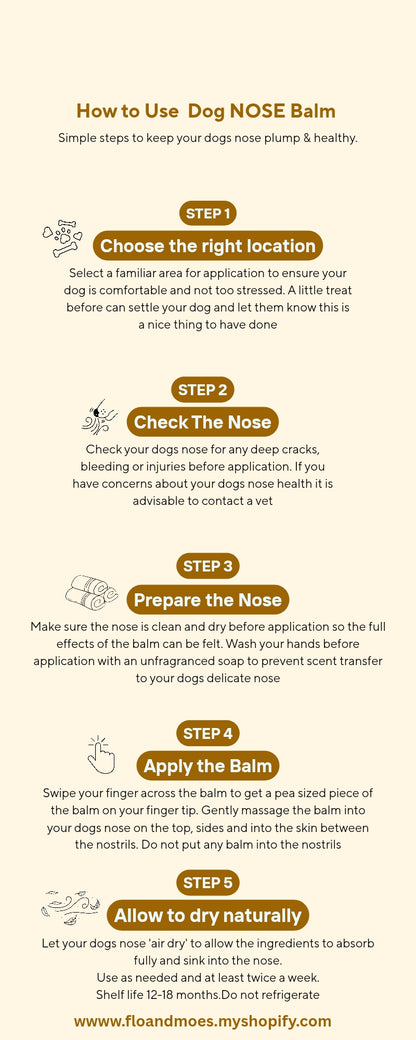 How to Use Dog NOSE Balm

Simple steps to keep your dogs nose plump & healthy.

STEP 1

Choose the right location

Select a familiar area for application to ensure your dog is comfortable and not too stressed. A little treat before can settle your dog and let them know this is a nice thing to have done

STEP 2

Check The Nose

Check your dogs nose for any deep cracks, bleeding or injuries before application. If you have concerns about your dogs nose health it is advisable to contact a vet

STEP 3

Prepare the Nose

Make sure the nose is clean and dry before application so the full effects of the balm can be felt. Wash your hands before application with an unfragranced soap to prevent scent transfer to your dogs delicate nose

STEP 4

Apply the Balm

Swipe your finger across the balm to get a pea sized piece of the balm on your finger tip. Gently massage the balm into your dogs nose on the top, sides and into the skin between the nostrils. Do not put any balm into the nostrils

STEP 5

Allow to dry naturally

Let your dogs nose 'air dry' to allow the ingredients to absorb fully and sink into the nose.
Use as needed and at least twice a week.
Shelf life 12-18 months.Do not refrigerate

wwww.floandmoes.myshopify.com