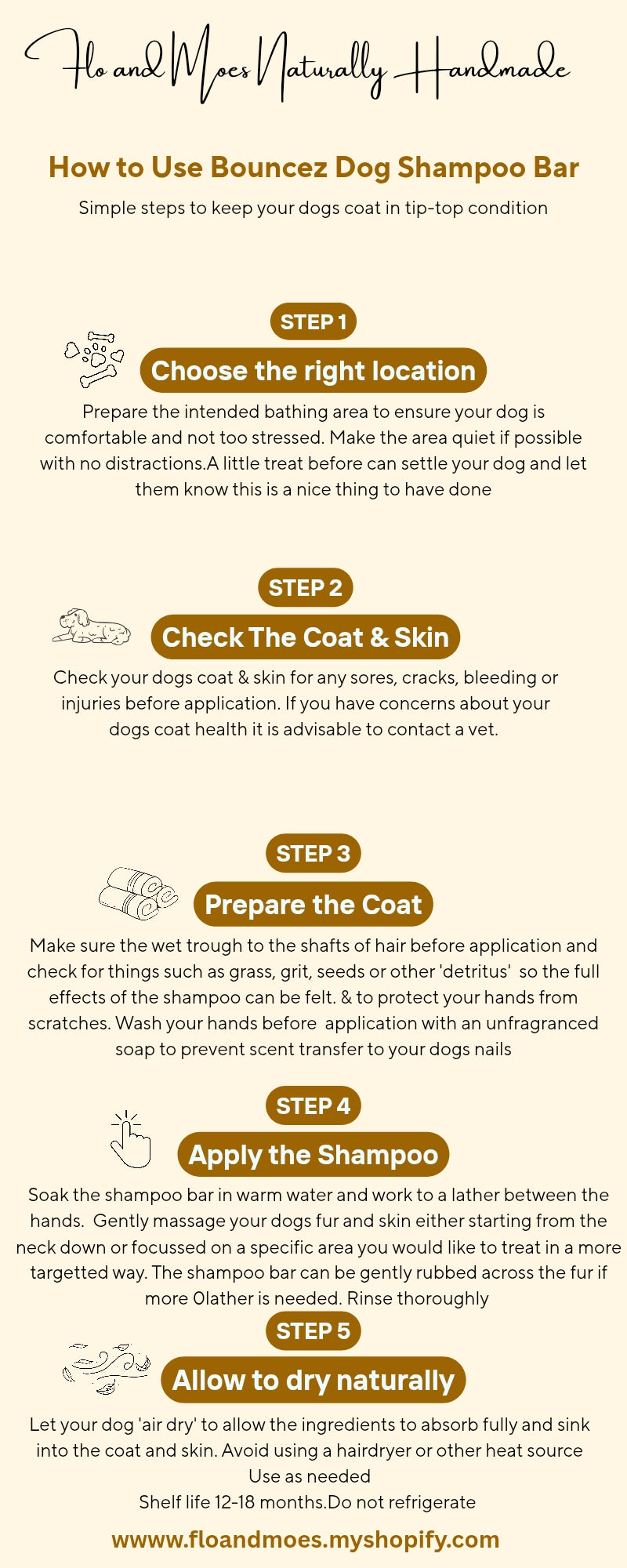 Flo and Moes Naturally Handmade

How to Use Bouncez Dog Shampoo Bar

Simple steps to keep your dogs coat in tip-top condition

STEP 1

Choose the right location

Prepare the intended bathing area to ensure your dog is comfortable and not too stressed. Make the area quiet if possible with no distractions.A little treat before can settle your dog and let them know this is a nice thing to have done

STEP 2

Check The Coat & Skin

Check your dogs coat & skin for any sores, cracks, bleeding or injuries before application. If you have concerns about your dogs coat health it is advisable to contact a vet.

STEP 3

Prepare the Coat

Make sure the wet trough to the shafts of hair before application and check for things such as grass, grit, seeds or other 'detritus' so the full effects of the shampoo can be felt. & to protect your hands from scratches. Wash your hands before application with an unfragranced soap to prevent scent transfer to your dogs nails

STEP 4

Apply the Shampoo

Soak the shampoo bar in warm water and work to a lather between the hands. Gently massage your dogs fur and skin either starting from the neck down or focussed on a specific area you would like to treat in a more targetted way. The shampoo bar can be gently rubbed across the fur if more 0lather is needed. Rinse thoroughly

STEP 5

Allow to dry naturally

Let your dog 'air dry' to allow the ingredients to absorb fully and sink into the coat and skin. Avoid using a hairdryer or other heat source
Use as needed
Shelf life 12-18 months.Do not refrigerate

wwww.floandmoes.myshopify.com