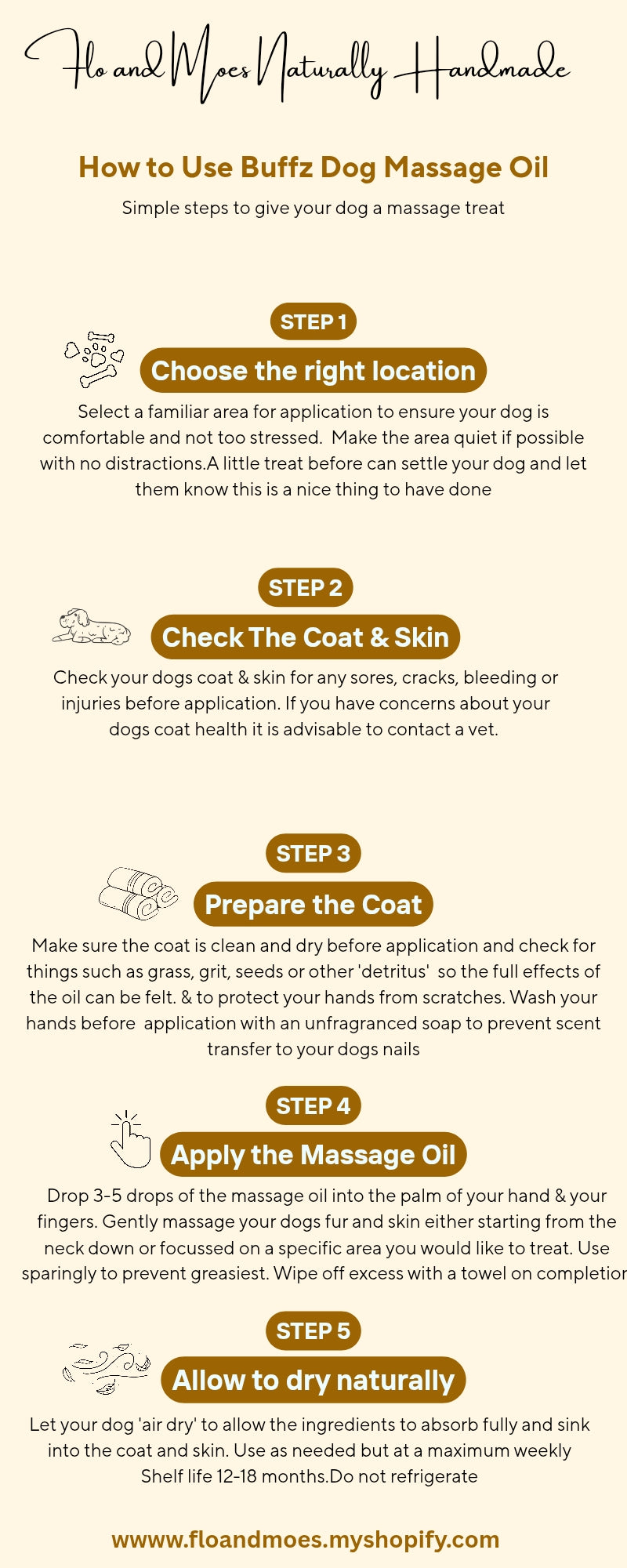 Flo and Moes Naturally Handmade

How to Use Buffz Dog Massage Oil

Simple steps to give your dog a massage treat

STEP 1

Choose the right location

Select a familiar area for application to ensure your dog is comfortable and not too stressed. Make the area quiet if possible with no distractions.A little treat before can settle your dog and let them know this is a nice thing to have done

STEP 2

Check The Coat & Skin

Check your dogs coat & skin for any sores, cracks, bleeding or injuries before application. If you have concerns about your dogs coat health it is advisable to contact a vet.

STEP 3

Prepare the Coat

Make sure the coat is clean and dry before application and check for things such as grass, grit, seeds or other 'detritus' so the full effects of the oil can be felt. & to protect your hands from scratches. Wash your hands before application with an unfragranced soap to prevent scent transfer to your dogs nails

STEP 4

Apply the Massage Oil

Drop 3-5 drops of the massage oil into the palm of your hand & your fingers. Gently massage your dogs fur and skin either starting from the neck down or focussed on a specific area you would like to treat. Use sparingly to prevent greasiest. Wipe off excess with a towel on completion

STEP 5

Allow to dry naturally

Let your dog 'air dry' to allow the ingredients to absorb fully and sink into the coat and skin. Use as needed but at a maximum weekly Shelf life 12-18 months.Do not refrigerate

wwww.floandmoes.myshopify.com