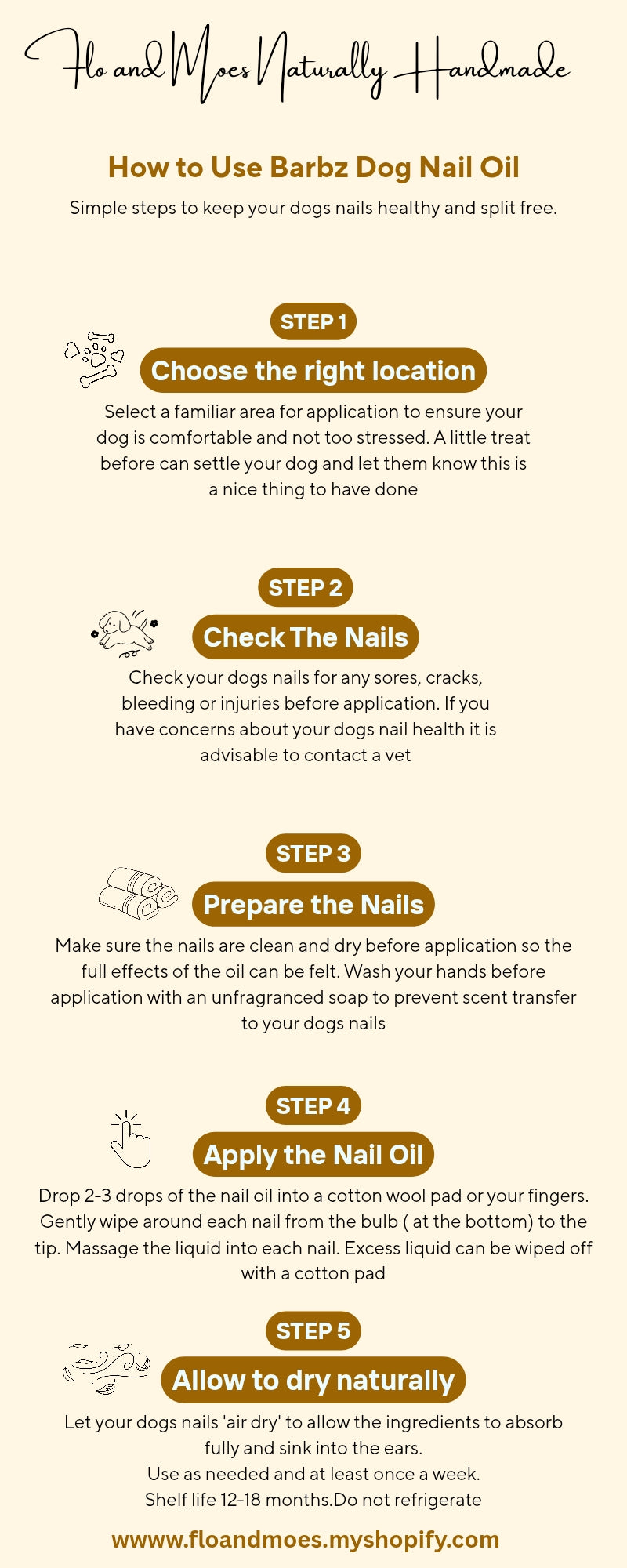 Flo and Moes Naturally Handmade

How to Use Barbz Dog Nail Oil

Simple steps to keep your dogs nails healthy and split free.

STEP 1

Choose the right location

Select a familiar area for application to ensure your dog is comfortable and not too stressed. A little treat before can settle your dog and let them know this is a nice thing to have done

STEP 2

Check The Nails

Check your dogs nails for any sores, cracks, bleeding or injuries before application. If you have concerns about your dogs nail health it is advisable to contact a vet

STEP 3

Prepare the Nails

Make sure the nails are clean and dry before application so the full effects of the oil can be felt. Wash your hands before application with an unfragranced soap to prevent scent transfer to your dogs nails

STEP 4

Apply the Nail Oil

Drop 2-3 drops of the nail oil into a cotton wool pad or your fingers. Gently wipe around each nail from the bulb ( at the bottom) to the tip. Massage the liquid into each nail. Excess liquid can be wiped off with a cotton pad

STEP 5

Allow to dry naturally

Let your dogs nails 'air dry' to allow the ingredients to absorb fully and sink into the ears.
Use as needed and at least once a week.
Shelf life 12-18 months.Do not refrigerate

wwww.floandmoes.myshopify.com