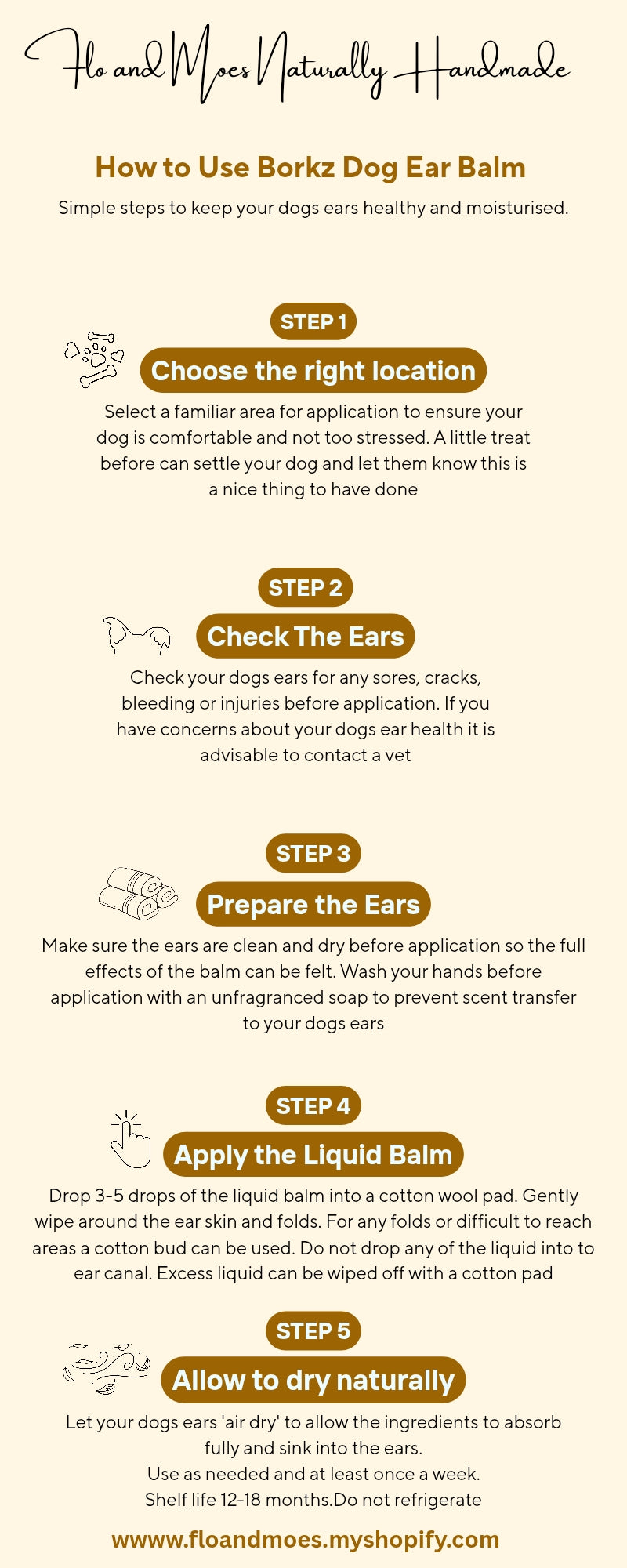 Flo and Moes Naturally Handmade

How to Use Borkz Dog Ear Balm

Simple steps to keep your dogs ears healthy and moisturised.

STEP 1

Choose the right location

Select a familiar area for application to ensure your dog is comfortable and not too stressed. A little treat before can settle your dog and let them know this is a nice thing to have done

STEP 2

Check The Ears

Check your dogs ears for any sores, cracks, bleeding or injuries before application. If you have concerns about your dogs ear health it is advisable to contact a vet

STEP 3

Prepare the Ears

Make sure the ears are clean and dry before application so the full effects of the balm can be felt. Wash your hands before application with an unfragranced soap to prevent scent transfer to your dogs ears

STEP 4

Apply the Liquid Balm

Drop 3-5 drops of the liquid balm into a cotton wool pad. Gently wipe around the ear skin and folds. For any folds or difficult to reach areas a cotton bud can be used. Do not drop any of the liquid into to ear canal. Excess liquid can be wiped off with a cotton pad

STEP 5

Allow to dry naturally

Let your dogs ears 'air dry' to allow the ingredients to absorb fully and sink into the ears.
Use as needed and at least once a week.
Shelf life 12-18 months.Do not refrigerate

wwww.floandmoes.myshopify.com