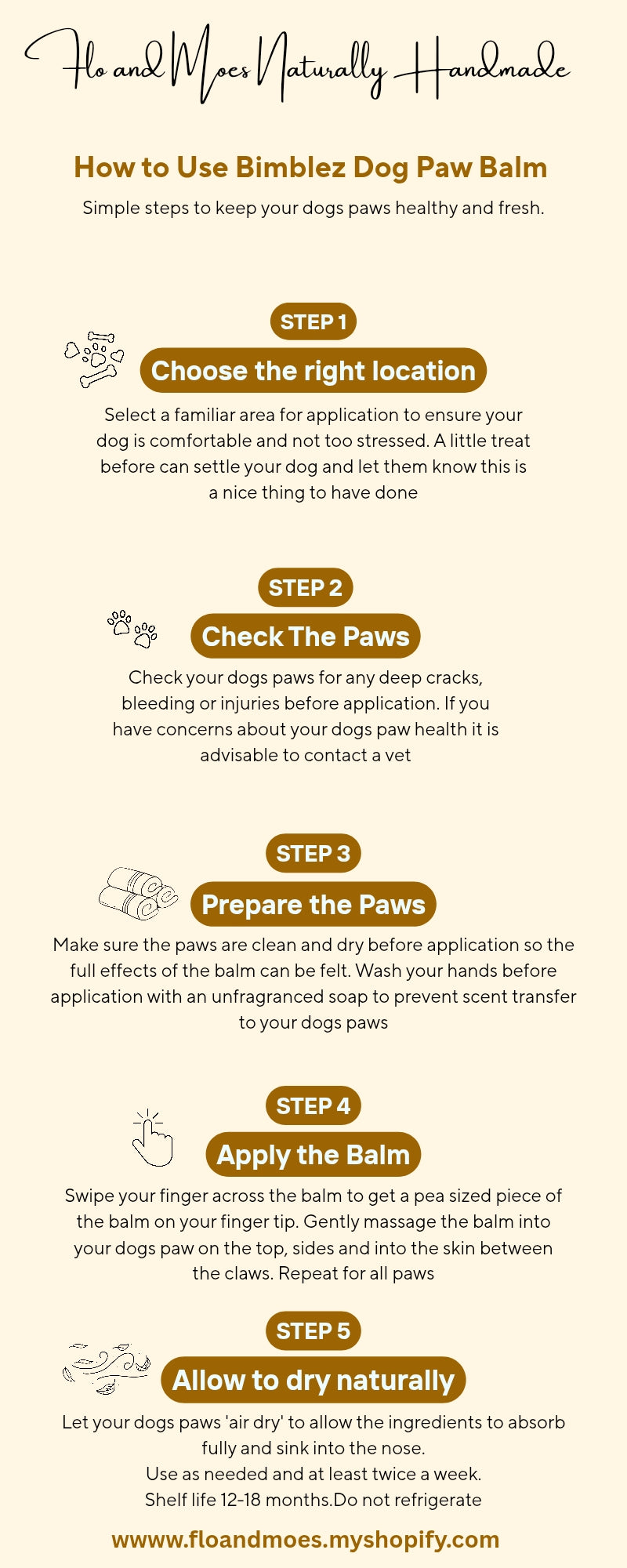 Flo and Moes Naturally Handmade

How to Use Bimblez Dog Paw Balm

Simple steps to keep your dogs paws healthy and fresh.

STEP 1

Choose the right location

Select a familiar area for application to ensure your dog is comfortable and not too stressed. A little treat before can settle your dog and let them know this is a nice thing to have done

STEP 2

Check The Paws

Check your dogs paws for any deep cracks, bleeding or injuries before application. If you have concerns about your dogs paw health it is advisable to contact a vet

STEP 3

Prepare the Paws

Make sure the paws are clean and dry before application so the full effects of the balm can be felt. Wash your hands before application with an unfragranced soap to prevent scent transfer to your dogs paws

STEP 4

Apply the Balm

Swipe your finger across the balm to get a pea sized piece of the balm on your finger tip. Gently massage the balm into your dogs paw on the top, sides and into the skin between the claws. Repeat for all paws

STEP 5

Allow to dry naturally

Let your dogs paws 'air dry' to allow the ingredients to absorb fully and sink into the nose.
Use as needed and at least twice a week.
Shelf life 12-18 months.Do not refrigerate

wwww.floandmoes.myshopify.com