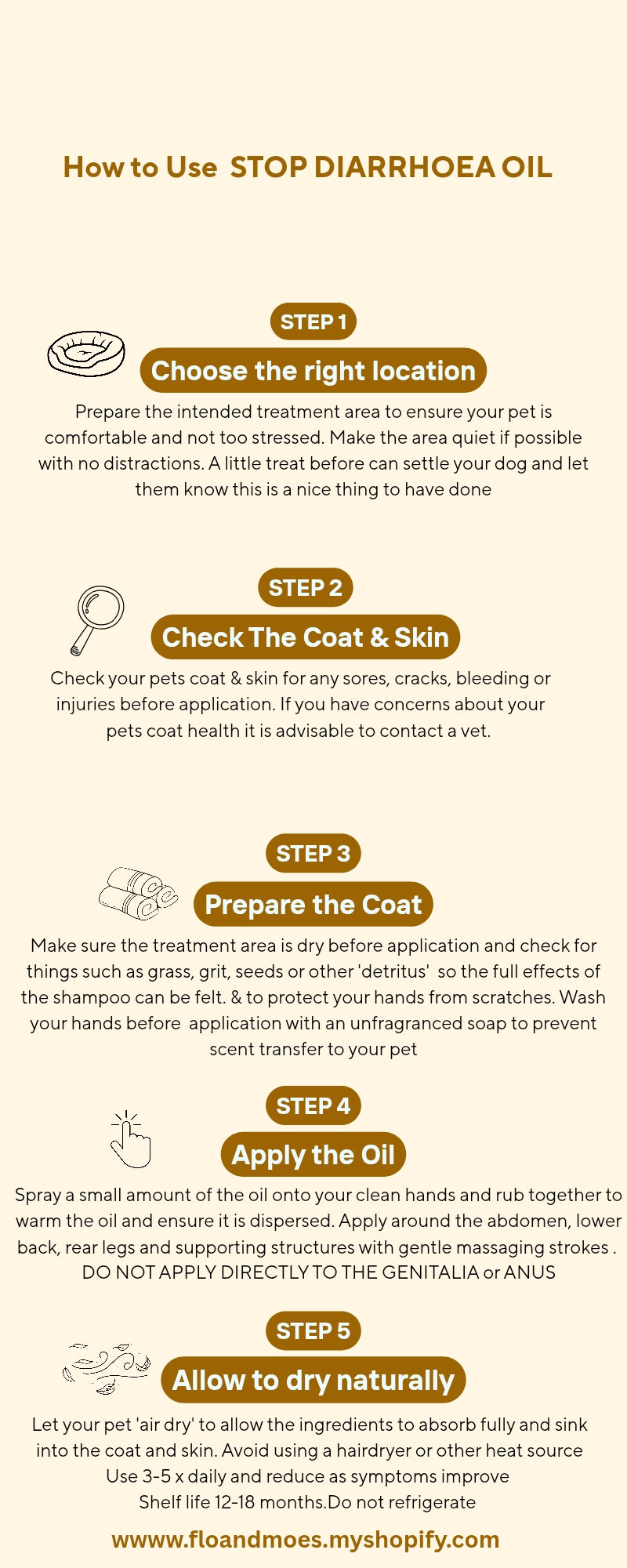 How to Use STOP DIARRHOEA OIL

STEP 1

Choose the right location

Prepare the intended treatment area to ensure your pet is comfortable and not too stressed. Make the area quiet if possible with no distractions. A little treat before can settle your dog and let them know this is a nice thing to have done

STEP 2

Check The Coat & Skin

Check your pets coat & skin for any sores, cracks, bleeding or injuries before application. If you have concerns about your pets coat health it is advisable to contact a vet.

STEP 3

Prepare the Coat

Make sure the treatment area is dry before application and check for things such as grass, grit, seeds or other 'detritus' so the full effects of the shampoo can be felt. & to protect your hands from scratches. Wash your hands before application with an unfragranced soap to prevent scent transfer to your pet

STEP 4

Apply the Oil

Spray a small amount of the oil onto your clean hands and rub together to warm the oil and ensure it is dispersed. Apply around the abdomen, lower back, rear legs and supporting structures with gentle massaging strokes .
DO NOT APPLY DIRECTLY TO THE GENITALIA or ANUS

STEP 5

Allow to dry naturally

Let your pet 'air dry' to allow the ingredients to absorb fully and sink into the coat and skin. Avoid using a hairdryer or other heat source
Use 3-5 x daily and reduce as symptoms improve
Shelf life 12-18 months.Do not refrigerate

wwww.floandmoes.myshopify.com