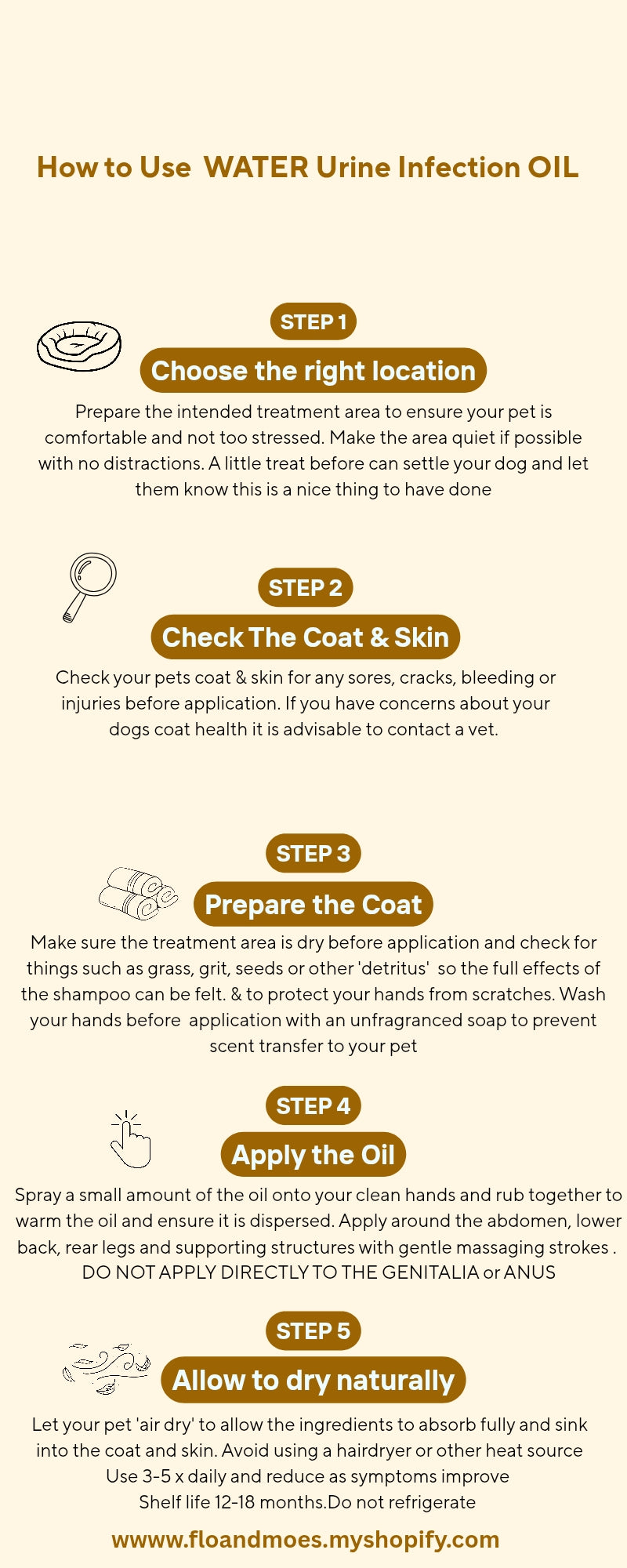 How to Use WATER Urine Infection OIL

STEP 1

Choose the right location

Prepare the intended treatment area to ensure your pet is comfortable and not too stressed. Make the area quiet if possible with no distractions. A little treat before can settle your dog and let them know this is a nice thing to have done

STEP 2

Check The Coat & Skin

Check your pets coat & skin for any sores, cracks, bleeding or injuries before application. If you have concerns about your dogs coat health it is advisable to contact a vet.

STEP 3

Prepare the Coat

Make sure the treatment area is dry before application and check for things such as grass, grit, seeds or other 'detritus' so the full effects of the shampoo can be felt. & to protect your hands from scratches. Wash your hands before application with an unfragranced soap to prevent scent transfer to your pet

STEP 4

Apply the Oil

Spray a small amount of the oil onto your clean hands and rub together to warm the oil and ensure it is dispersed. Apply around the abdomen, lower back, rear legs and supporting structures with gentle massaging strokes . DO NOT APPLY DIRECTLY TO THE GENITALIA or ANUS

STEP 5

Allow to dry naturally

Let your pet 'air dry' to allow the ingredients to absorb fully and sink into the coat and skin. Avoid using a hairdryer or other heat source
Use 3-5 x daily and reduce as symptoms improve
Shelf life 12-18 months.Do not refrigerate

wwww.floandmoes.myshopify.com