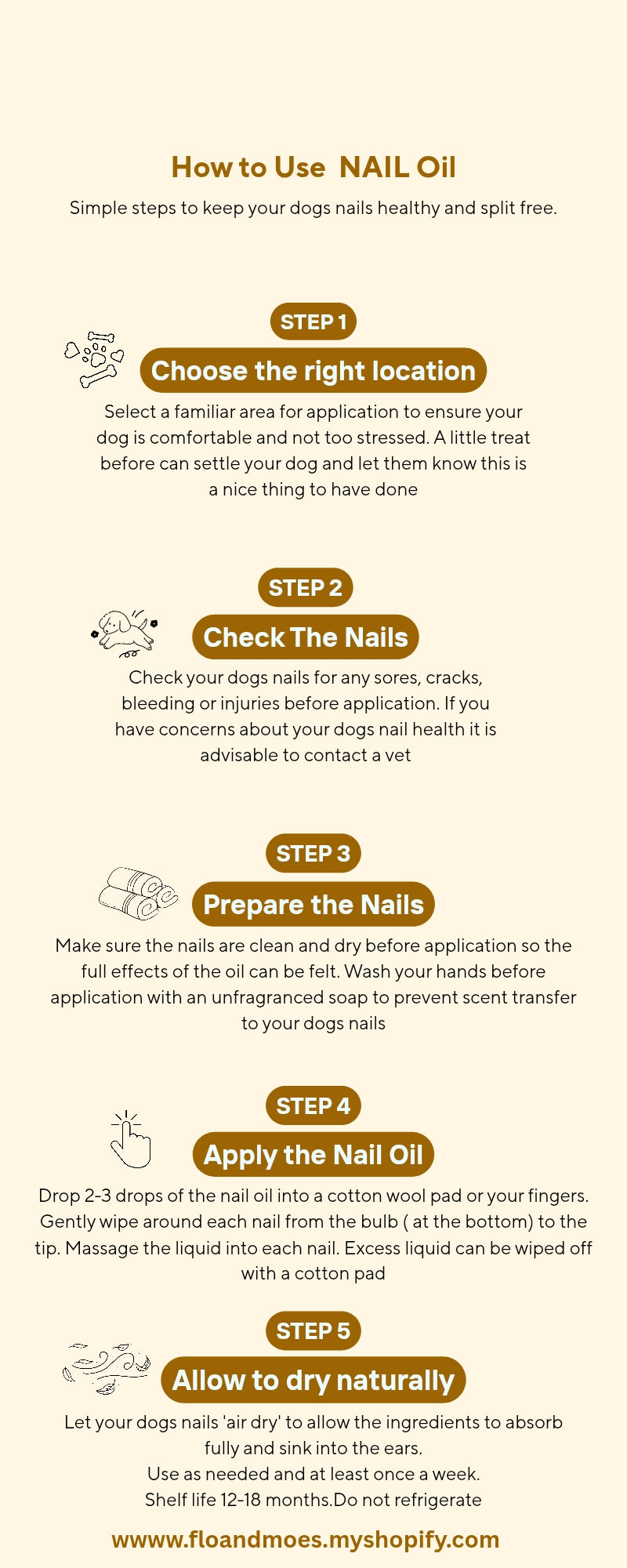 How to Use NAIL Oil

Simple steps to keep your dogs nails healthy and split free.

STEP 1

Choose the right location

Select a familiar area for application to ensure your dog is comfortable and not too stressed. A little treat before can settle your dog and let them know this is a nice thing to have done

STEP 2

Check The Nails

Check your dogs nails for any sores, cracks, bleeding or injuries before application. If you have concerns about your dogs nail health it is advisable to contact a vet

STEP 3

Prepare the Nails

Make sure the nails are clean and dry before application so the full effects of the oil can be felt. Wash your hands before application with an unfragranced soap to prevent scent transfer to your dogs nails

STEP 4

Apply the Nail Oil

Drop 2-3 drops of the nail oil into a cotton wool pad or your fingers. Gently wipe around each nail from the bulb ( at the bottom) to the tip. Massage the liquid into each nail. Excess liquid can be wiped off with a cotton pad

STEP 5

Allow to dry naturally

Let your dogs nails 'air dry' to allow the ingredients to absorb fully and sink into the ears.
Use as needed and at least once a week.
Shelf life 12-18 months.Do not refrigerate

wwww.floandmoes.myshopify.com